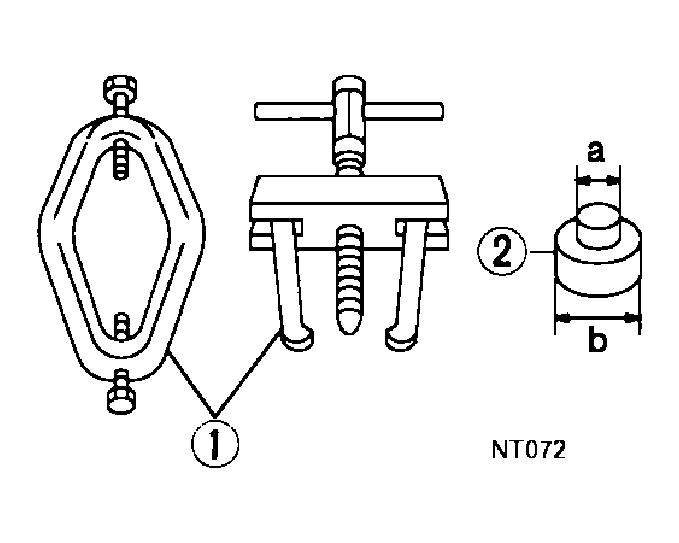 a
2
b
1
NT072