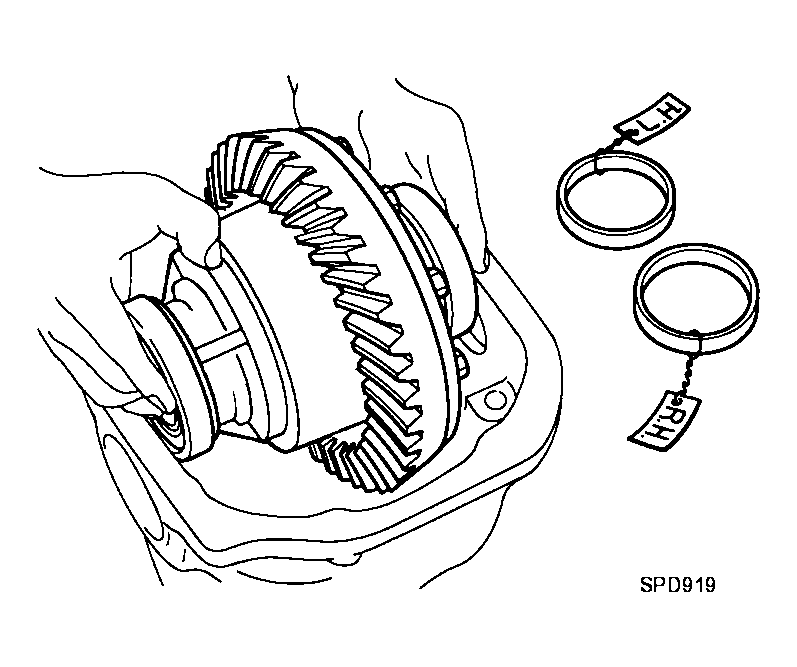 L.H

R.H

SPD919