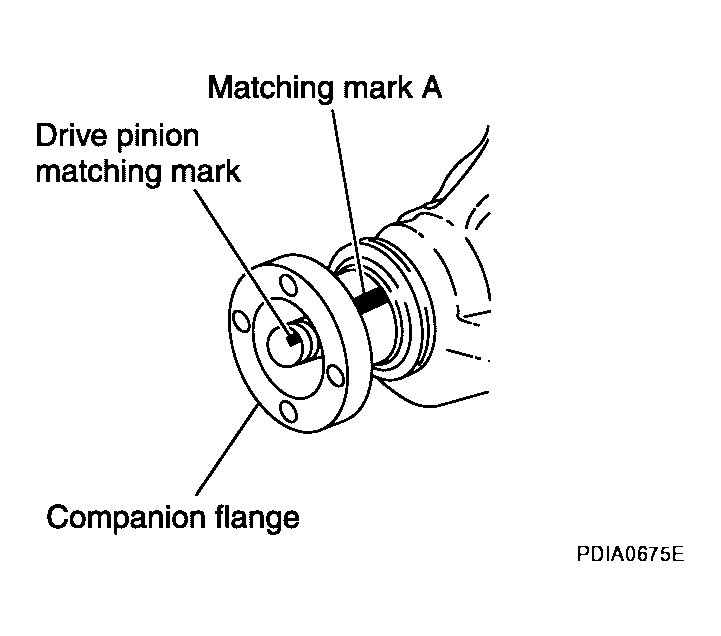 Matching mark A

Drive pinion matching mark

Companion flange

PDIA0675E