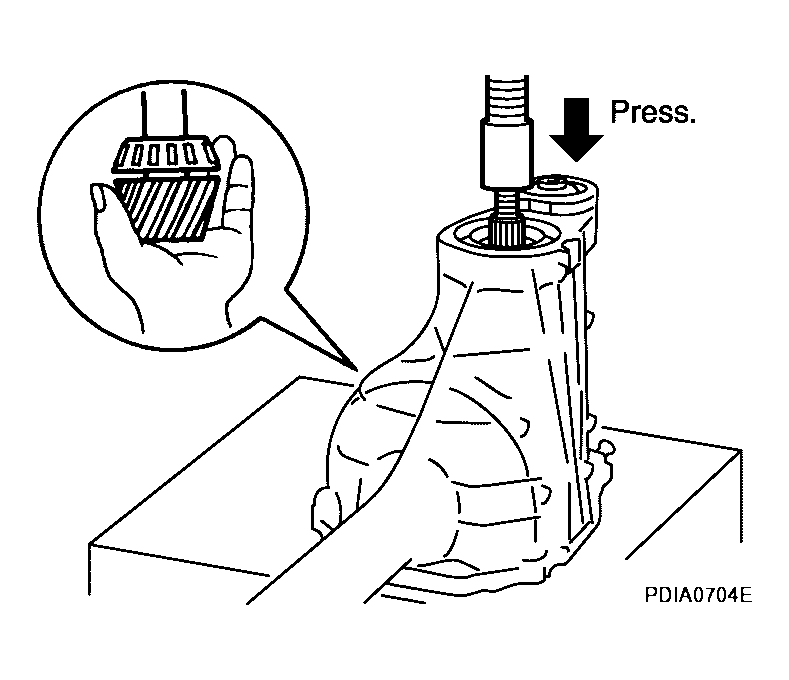 Press.

PDIA0704E