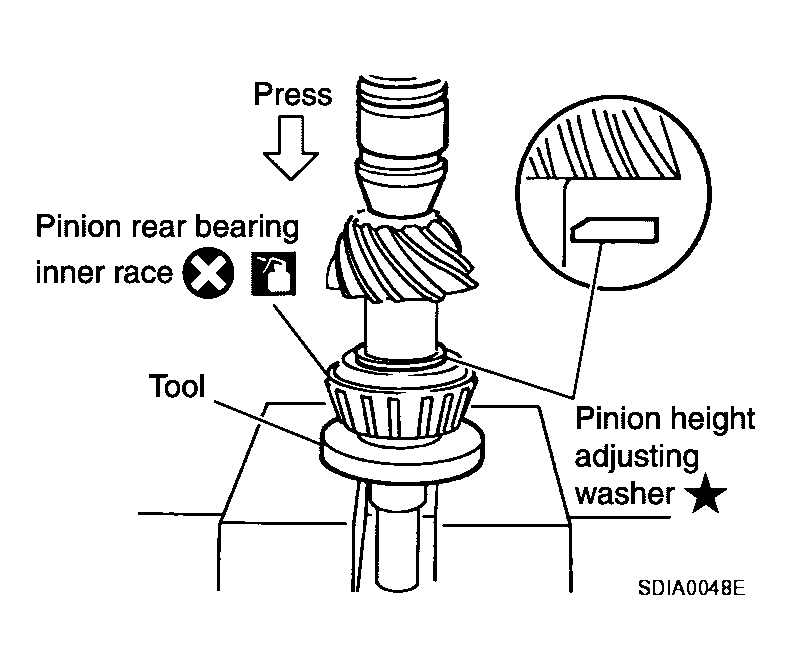 Press

Pinion rear bearing inner race

Tool

Pinion height adjusting washer ★

SDIA0048E