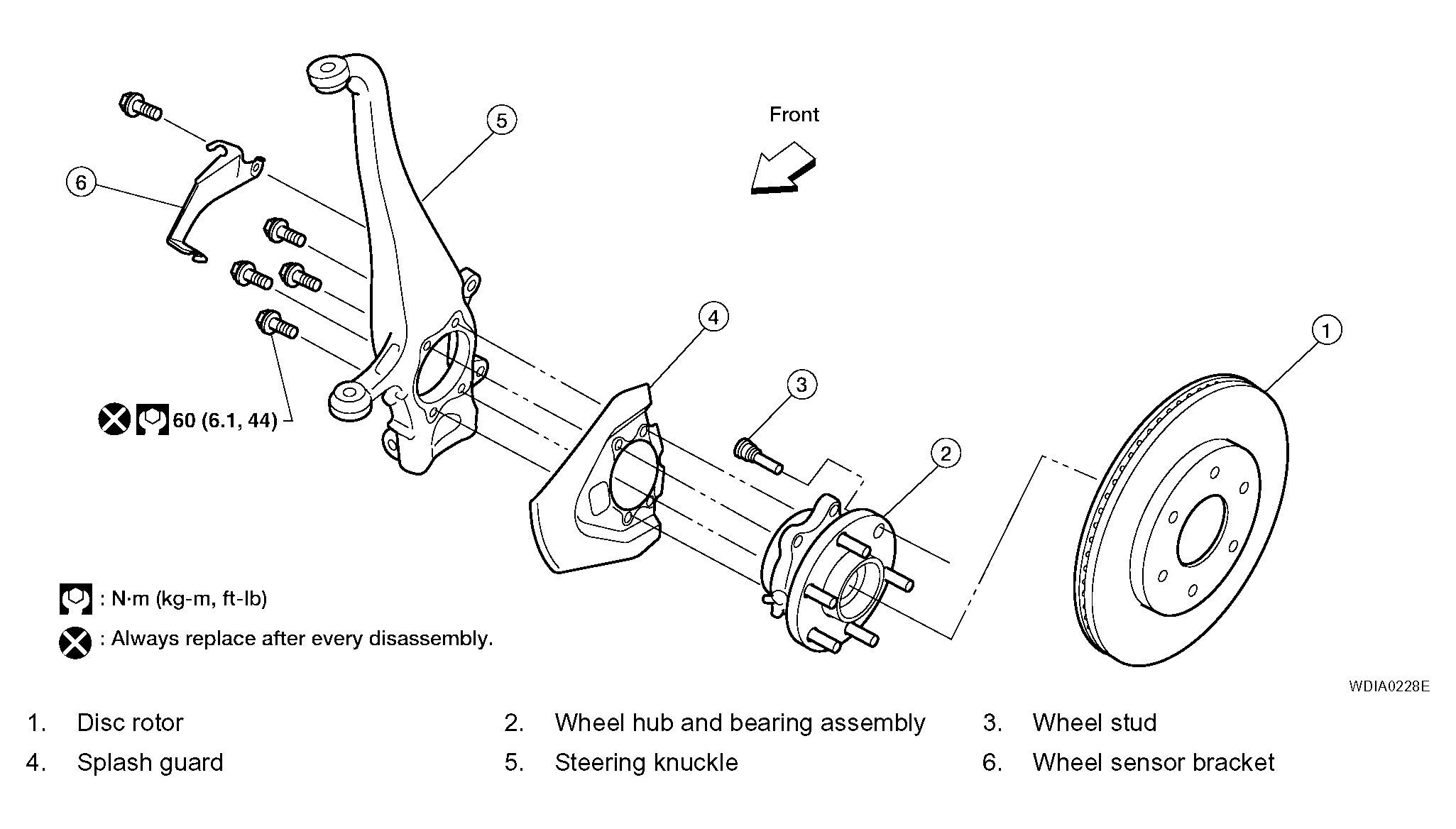 5

Front

6

4

1

3

60 (6.1, 44)

2

: N·m (kg-m, ft-lb)

: Always replace after every disassembly.

WDIA0228E

1. Disc rotor
2. Wheel hub and bearing assembly
3. Wheel stud
4. Splash guard
5. Steering knuckle
6. Wheel sensor bracket