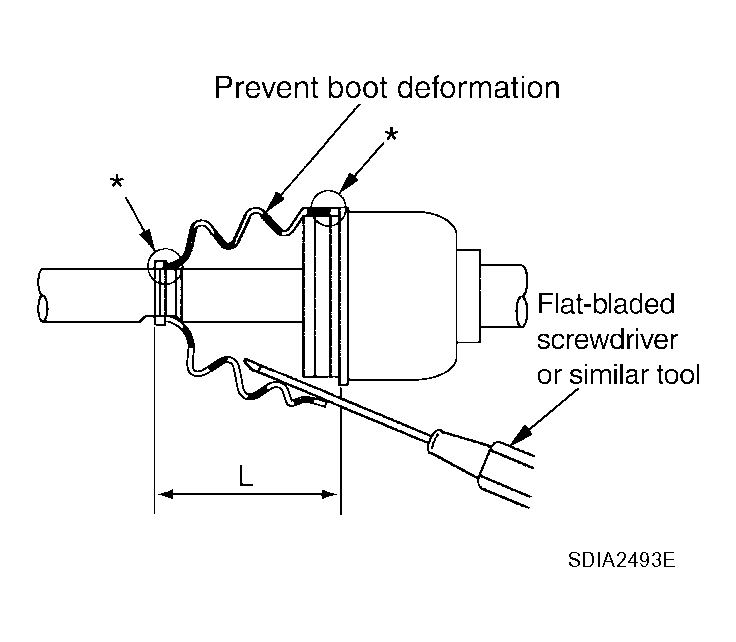 Prevent boot deformation

*

*

Flat-bladed screwdriver or similar tool

L

SDIA2493E