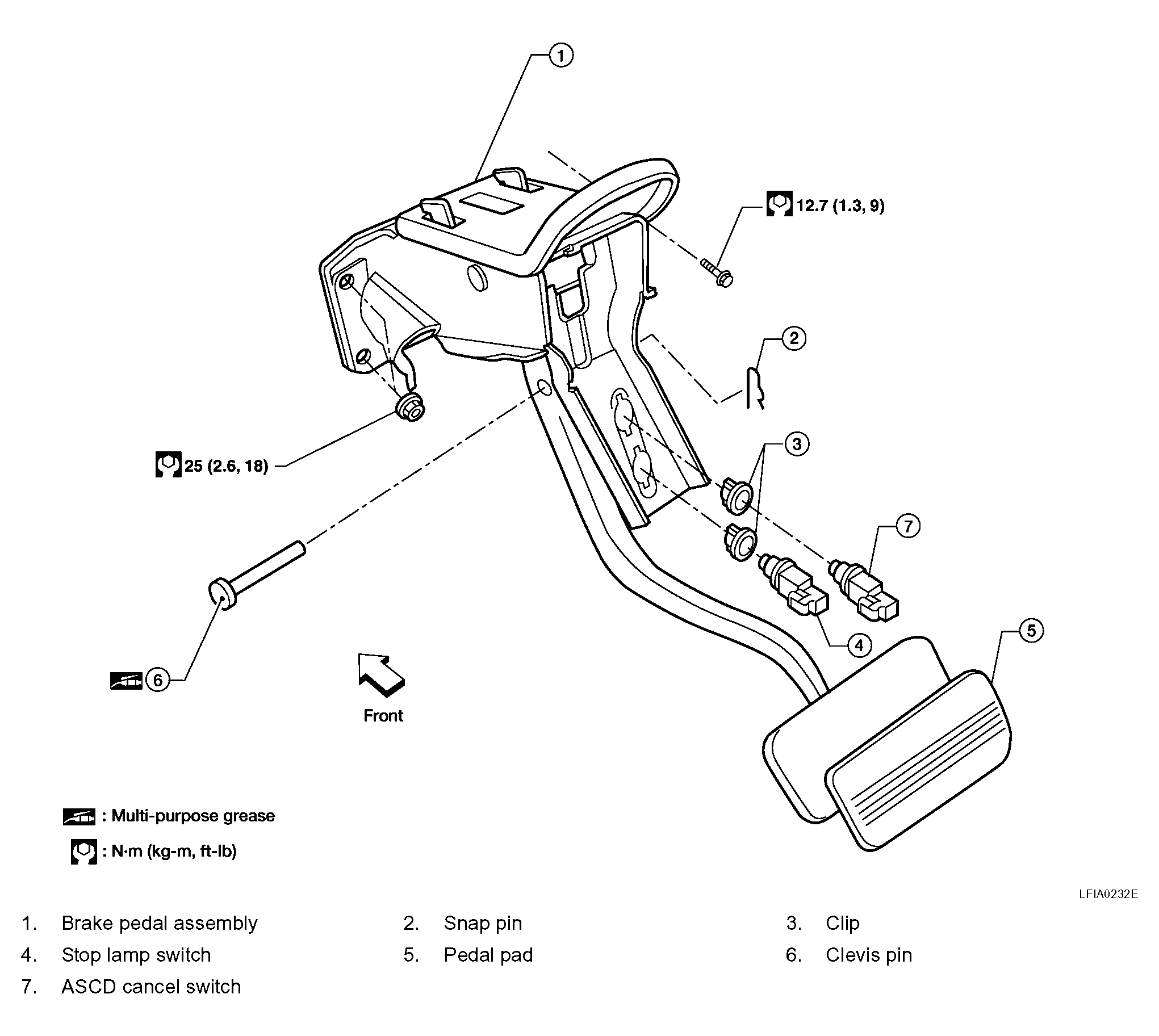 1

12.7 (1.3, 9)

2

3

25 (2.6, 18)

7

4

5

6

Front

: Multi-purpose grease

: N·m (kg-m, ft-lb)

LFIA0232E

1. Brake pedal assembly
2. Snap pin
3. Clip
4. Stop lamp switch
5. Pedal pad
6. Clevis pin
7. ASCD cancel switch