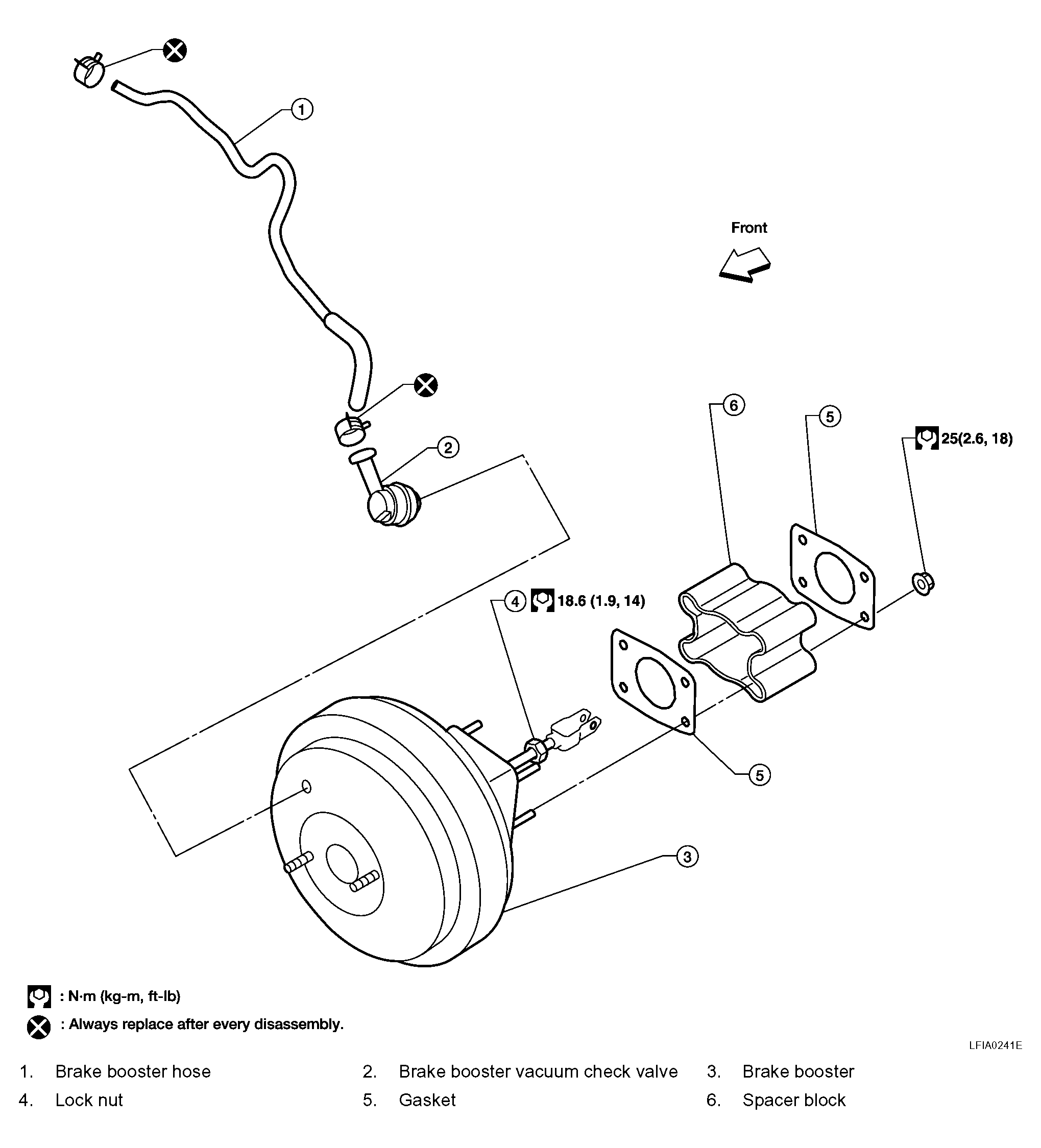 1

Front

6

5

25(2.6, 18)

2

4 18.6 (1.9, 14)

5

3

: N·m (kg-m, ft-lb)

: Always replace after every disassembly.

LFIA0241E

1. Brake booster hose
2. Brake booster vacuum check valve
3. Brake booster
4. Lock nut
5. Gasket
6. Spacer block