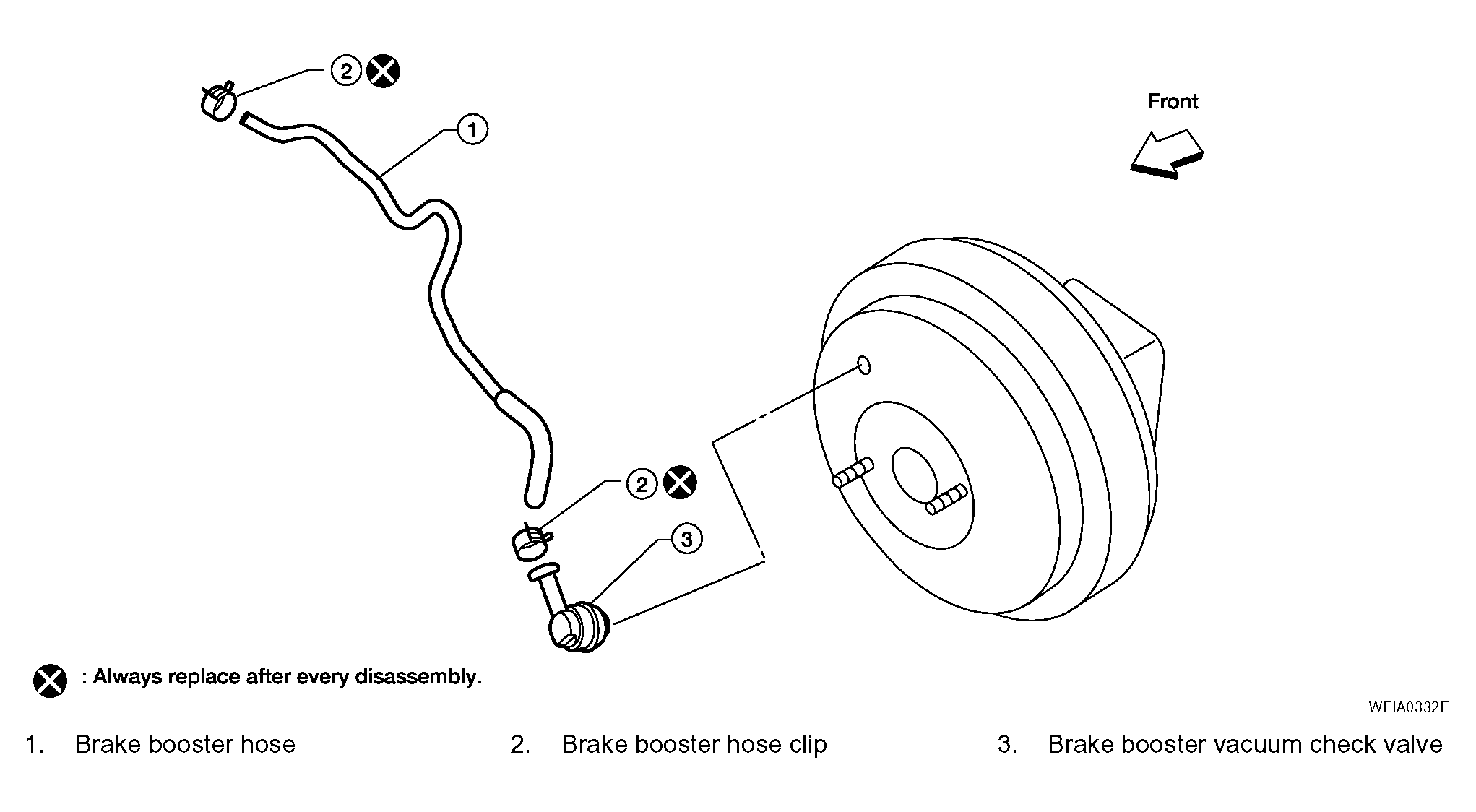 2

1

Front

2

3

: Always replace after every disassembly.

WFIA0332E

1. Brake booster hose

2. Brake booster hose clip

3. Brake booster vacuum check valve