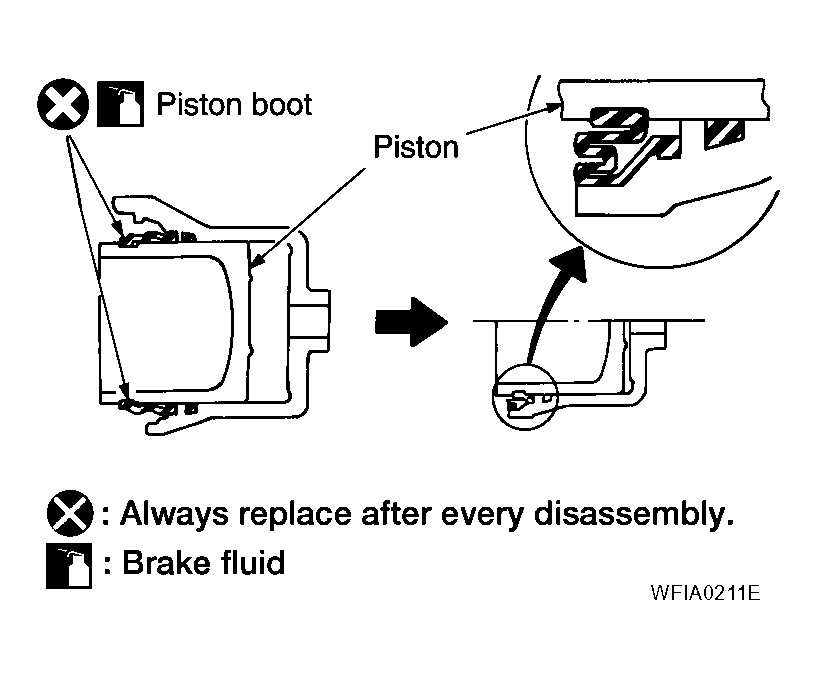 Piston boot

Piston

: Always replace after every disassembly.

: Brake fluid

WFIA0211E