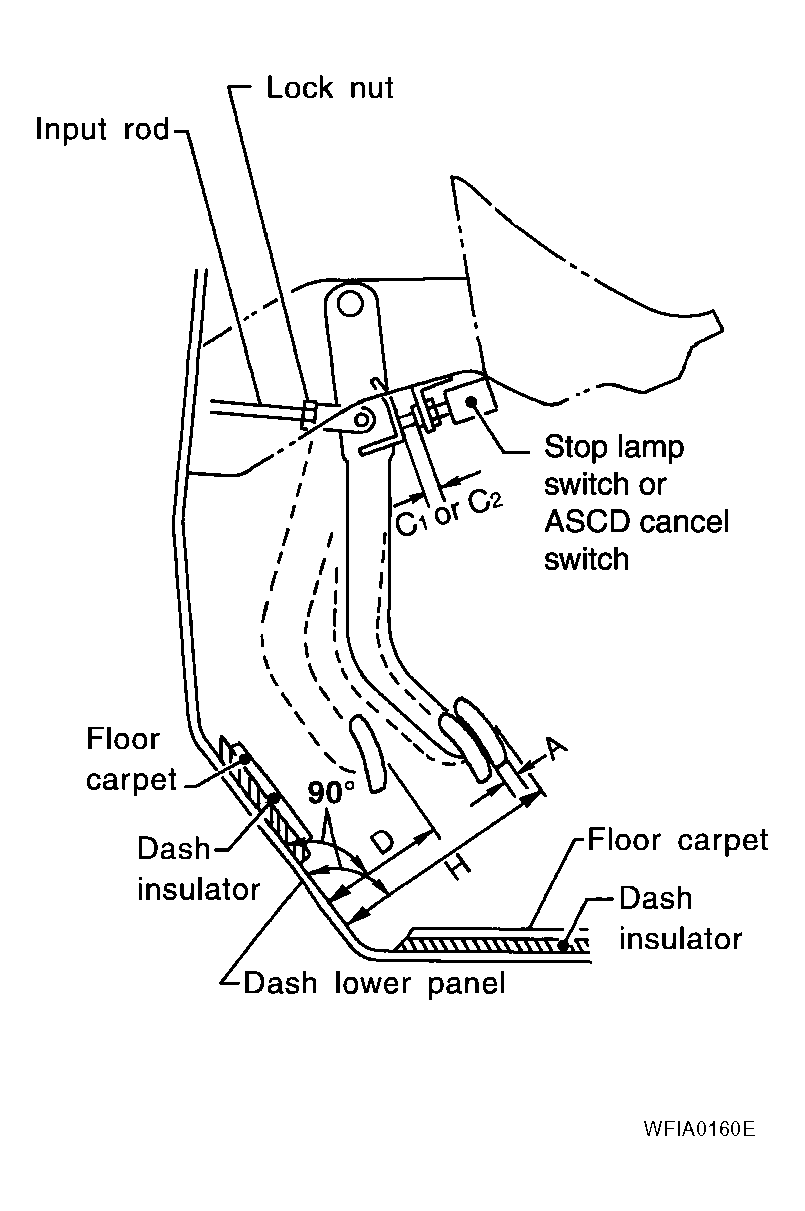 Lock nut

Input rod

Stop lamp switch or ASCD cancel switch

$C_1$ or $C_2$

Floor carpet

Dash insulator

90°

D

H

A

Floor carpet

Dash insulator

Dash lower panel

WFIA0160E