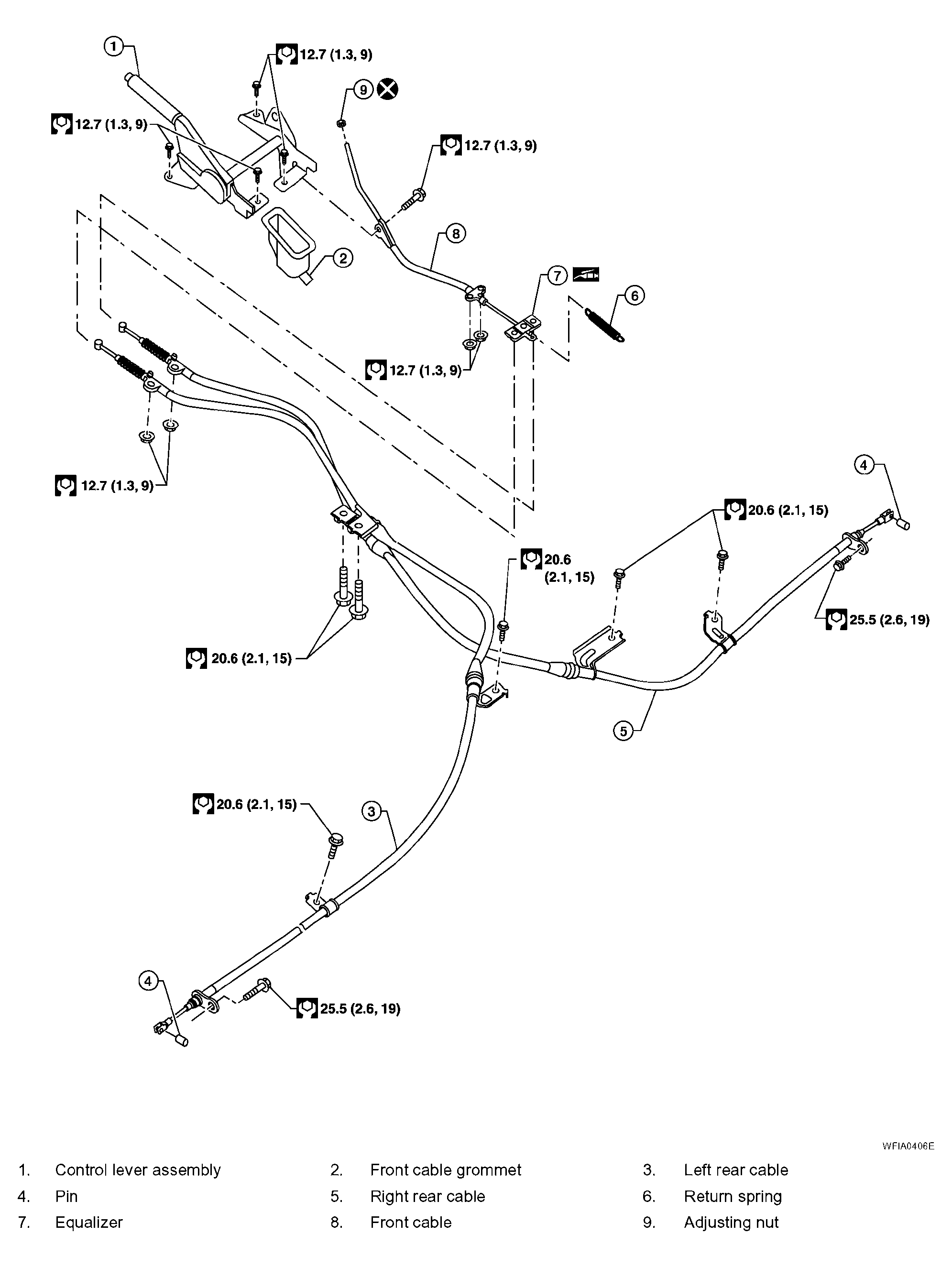 1
12.7 (1.3, 9)
9
12.7 (1.3, 9)
12.7 (1.3, 9)
8
2
7
6
12.7 (1.3, 9)
12.7 (1.3, 9)
4
20.6 (2.1, 15)
20.6
(2.1, 15)
25.5 (2.6, 19)
20.6 (2.1, 15)
5
20.6 (2.1, 15)
3
4
25.5 (2.6, 19)

WFIA0406E

1. Control lever assembly
2. Front cable grommet
3. Left rear cable
4. Pin
5. Right rear cable
6. Return spring
7. Equalizer
8. Front cable
9. Adjusting nut