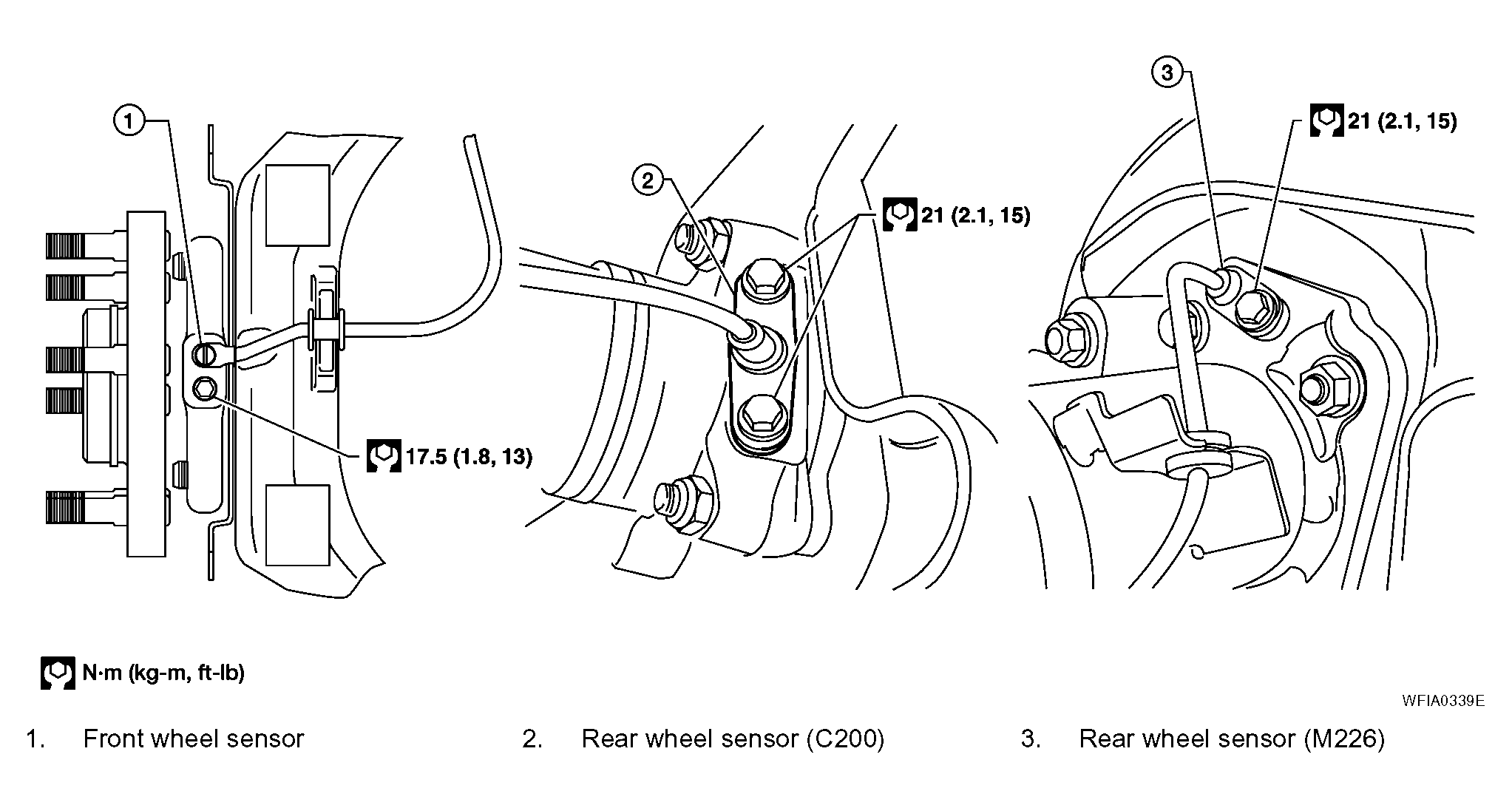 1

17.5 (1.8, 13)

2

21 (2.1, 15)

3

21 (2.1, 15)

N·m (kg-m, ft-lb)

WFIA0339E

1. Front wheel sensor

2. Rear wheel sensor (C200)

3. Rear wheel sensor (M226)