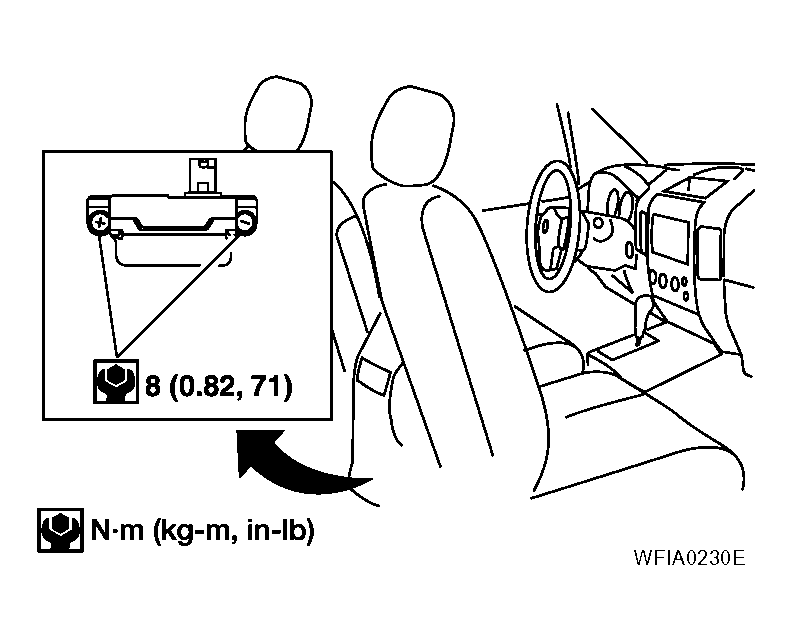 8 (0.82, 71)

N·m (kg-m, in-lb)

WFIA0230E