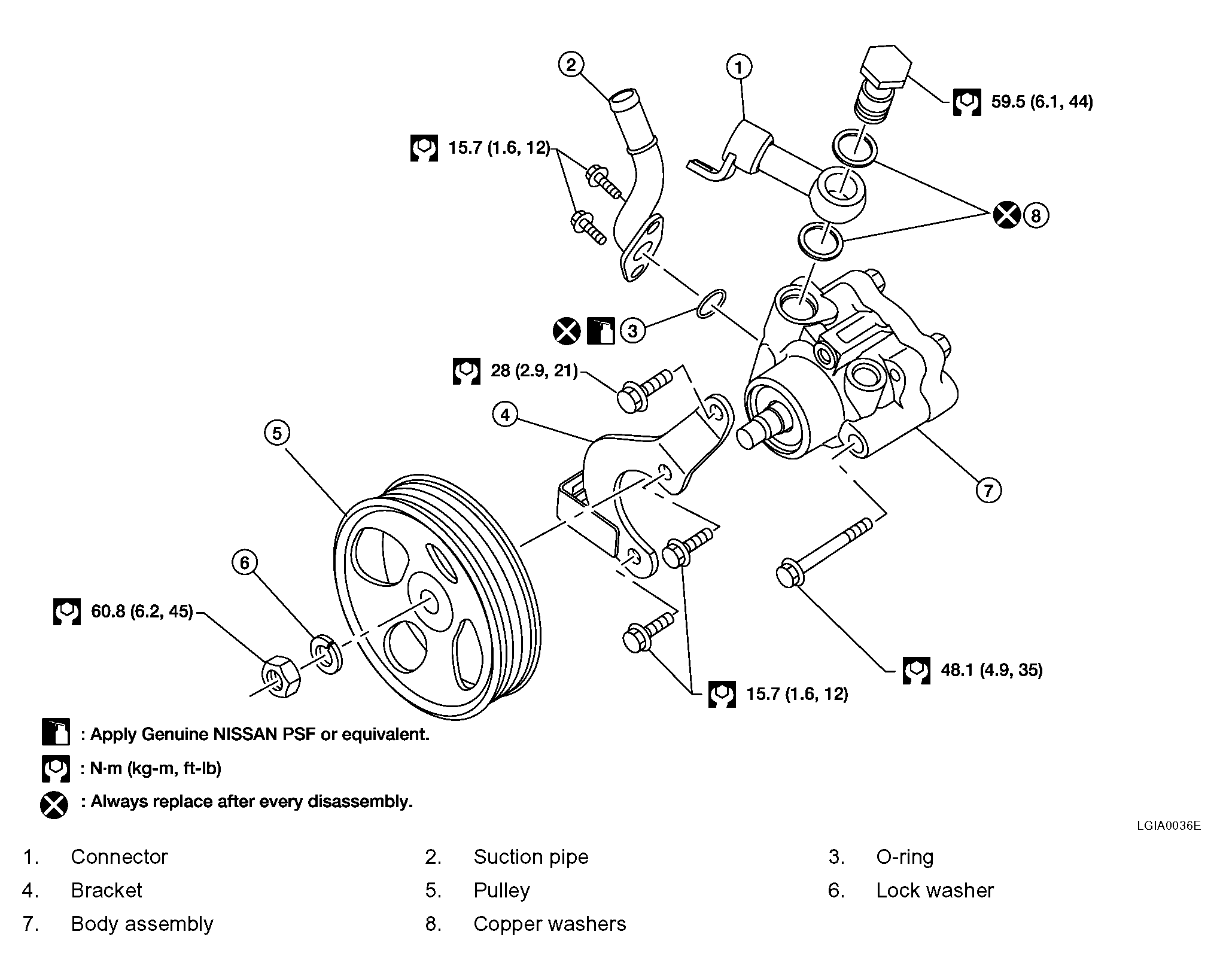 2
1
59.5 (6.1, 44)
15.7 (1.6, 12)
8
3
28 (2.9, 21)
4
5
7
6
60.8 (6.2, 45)
48.1 (4.9, 35)
15.7 (1.6, 12)

: Apply Genuine NISSAN PSF or equivalent.
: N·m (kg-m, ft-lb)
: Always replace after every disassembly.

LGIA0036E

1. Connector
2. Suction pipe
3. O-ring
4. Bracket
5. Pulley
6. Lock washer
7. Body assembly
8. Copper washers