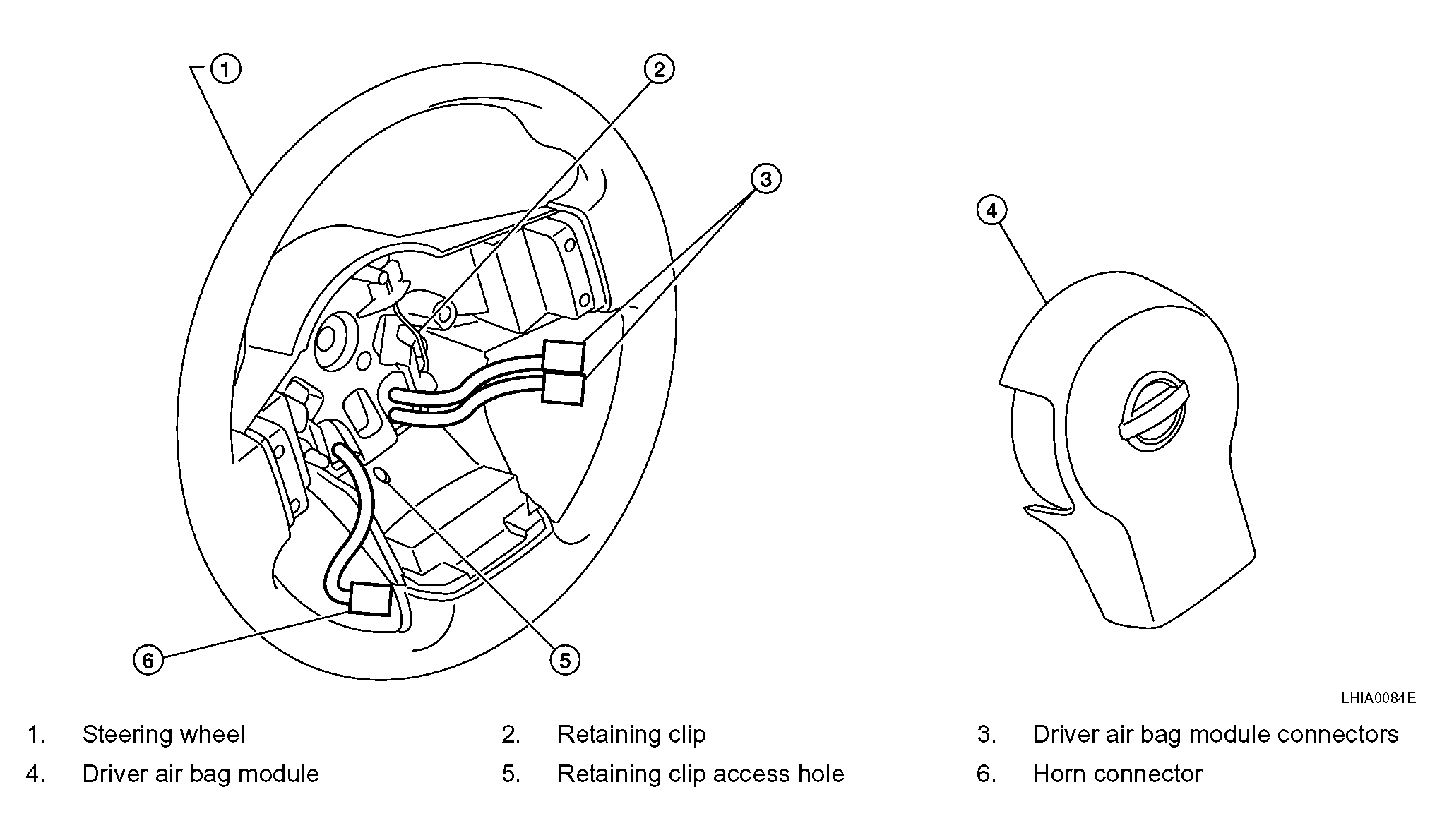 1
2
3
4
6
5

LHIA0084E

1. Steering wheel
2. Retaining clip
3. Driver air bag module connectors
4. Driver air bag module
5. Retaining clip access hole
6. Horn connector