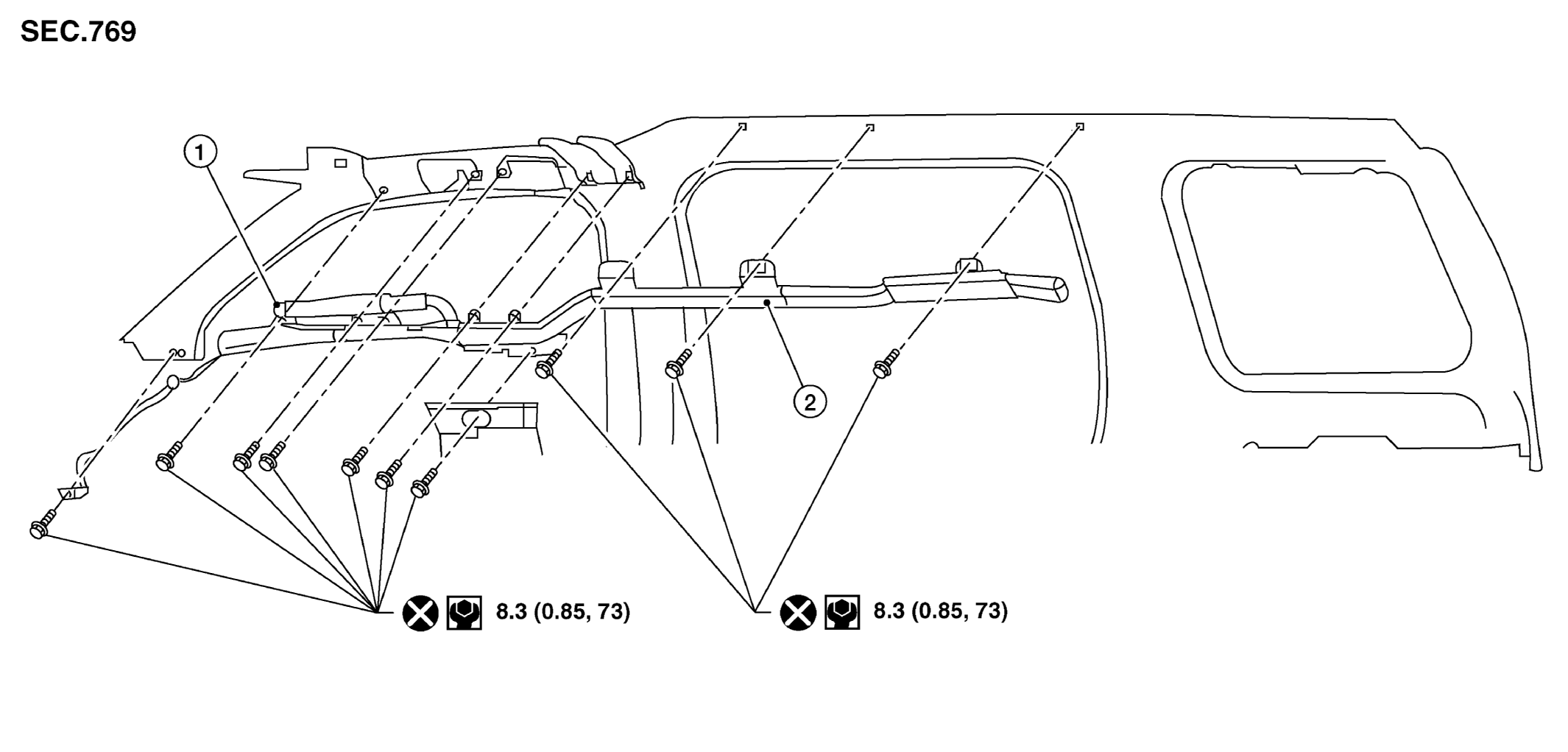 SEC.769

1

2

8.3 (0.85, 73)

8.3 (0.85, 73)