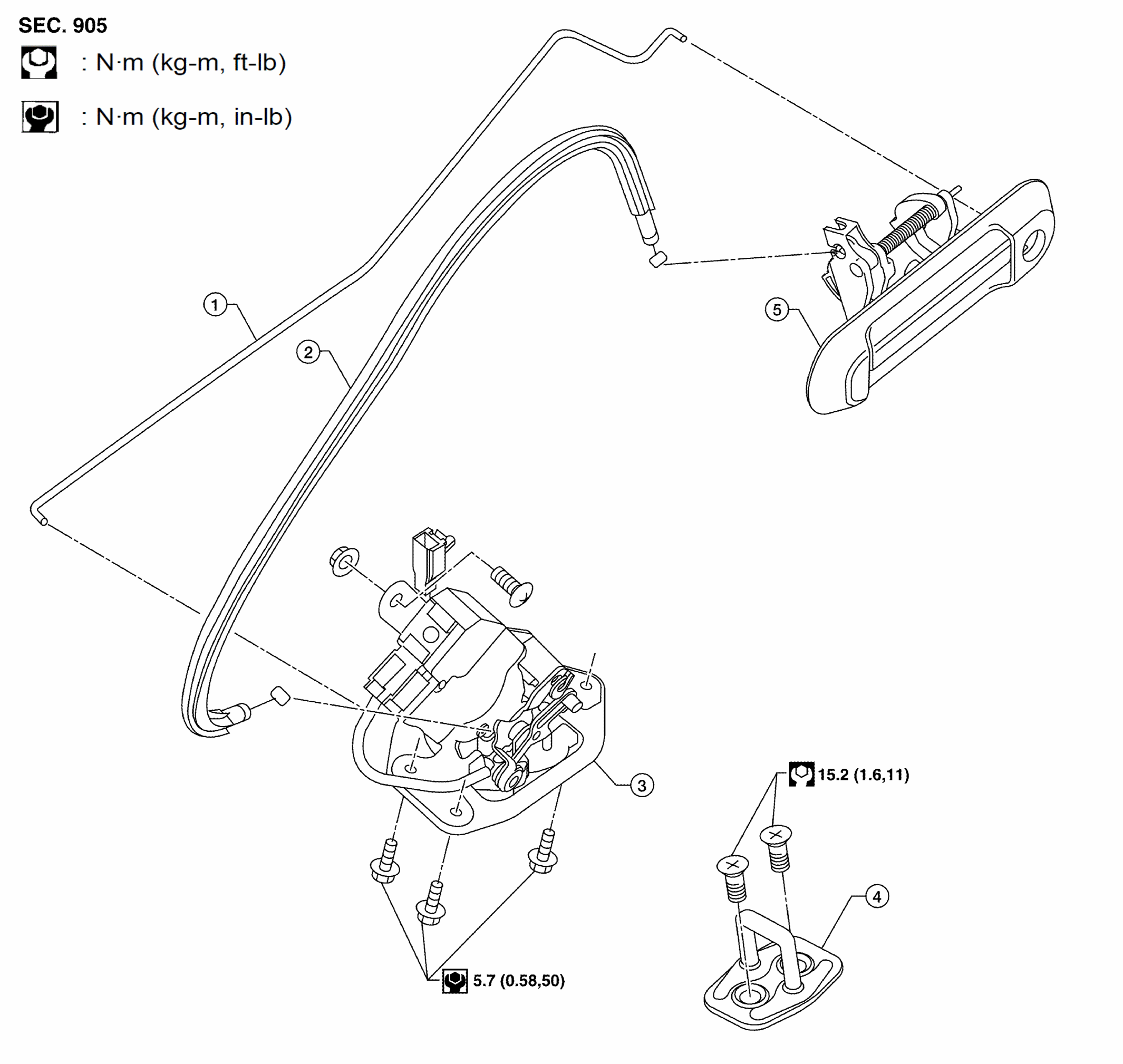 SEC. 905

: N·m (kg-m, ft-lb)

: N·m (kg-m, in-lb)

1

2

5

3

15.2 (1.6,11)

4

5.7 (0.58,50)