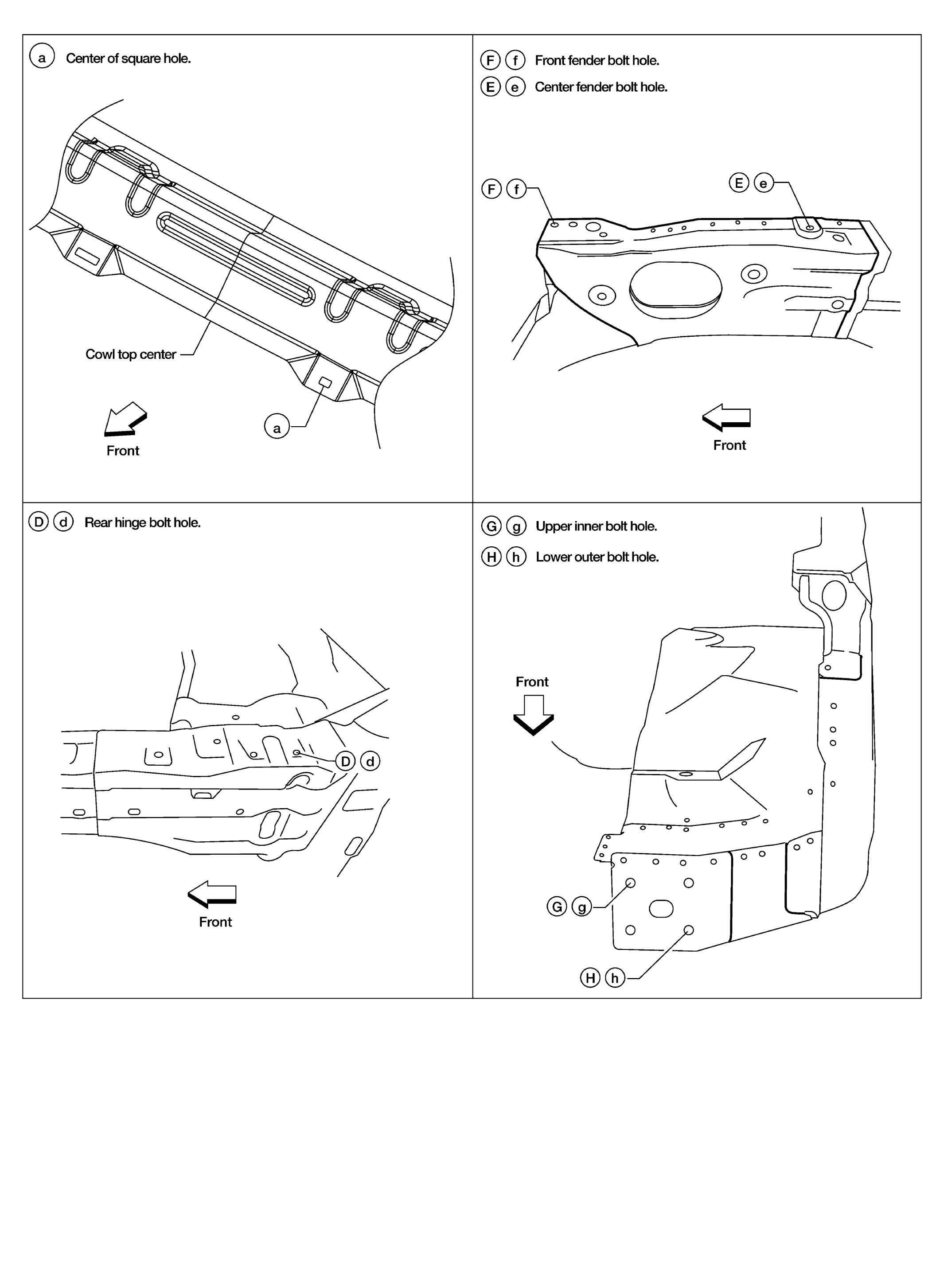 a Center of square hole.

Cowl top center

a

Front

F f Front fender bolt hole.
E e Center fender bolt hole.

F f

E e

Front

D d Rear hinge bolt hole.

D d

Front

G g Upper inner bolt hole.
H h Lower outer bolt hole.

Front

G g

H h