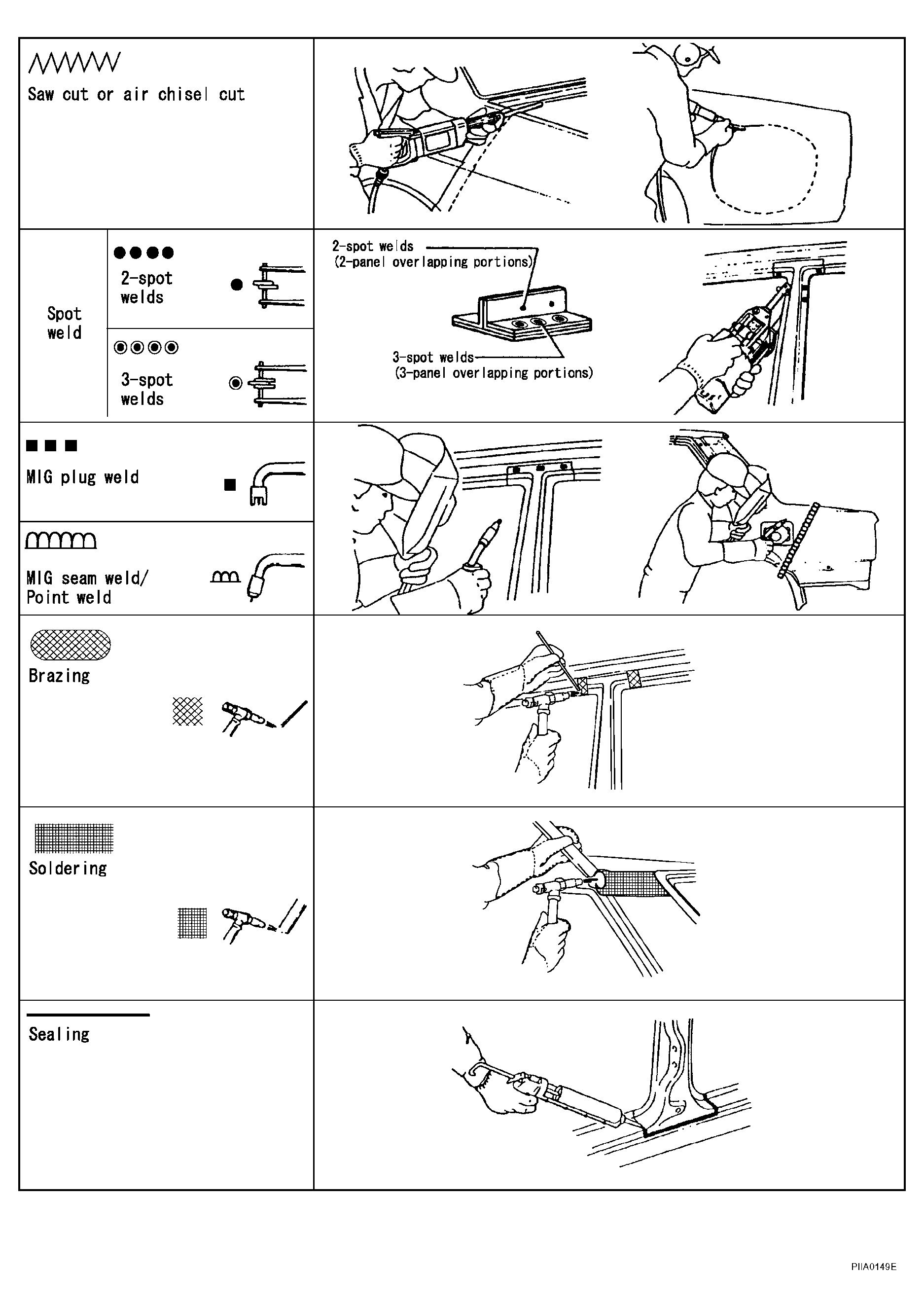 Saw cut or air chisel cut

Spot weld

2-spot welds

3-spot welds

2-spot welds (2-panel overlapping portions)

3-spot welds (3-panel overlapping portions)

MIG plug weld

MIG seam weld/ Point weld

Brazing

Soldering

Sealing

PIIA0149E