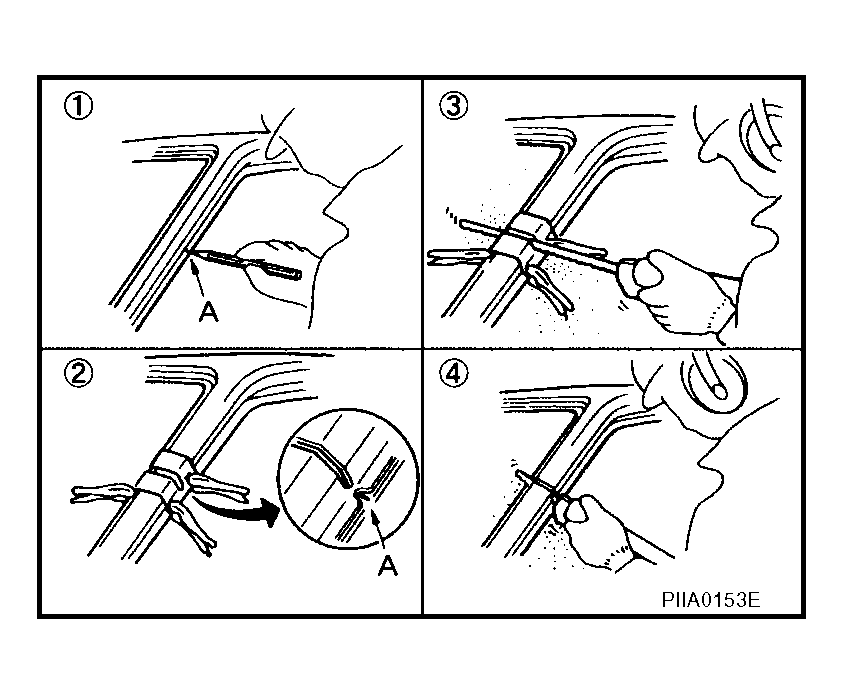 ①

A

③

②

A

④

PIIA0153E