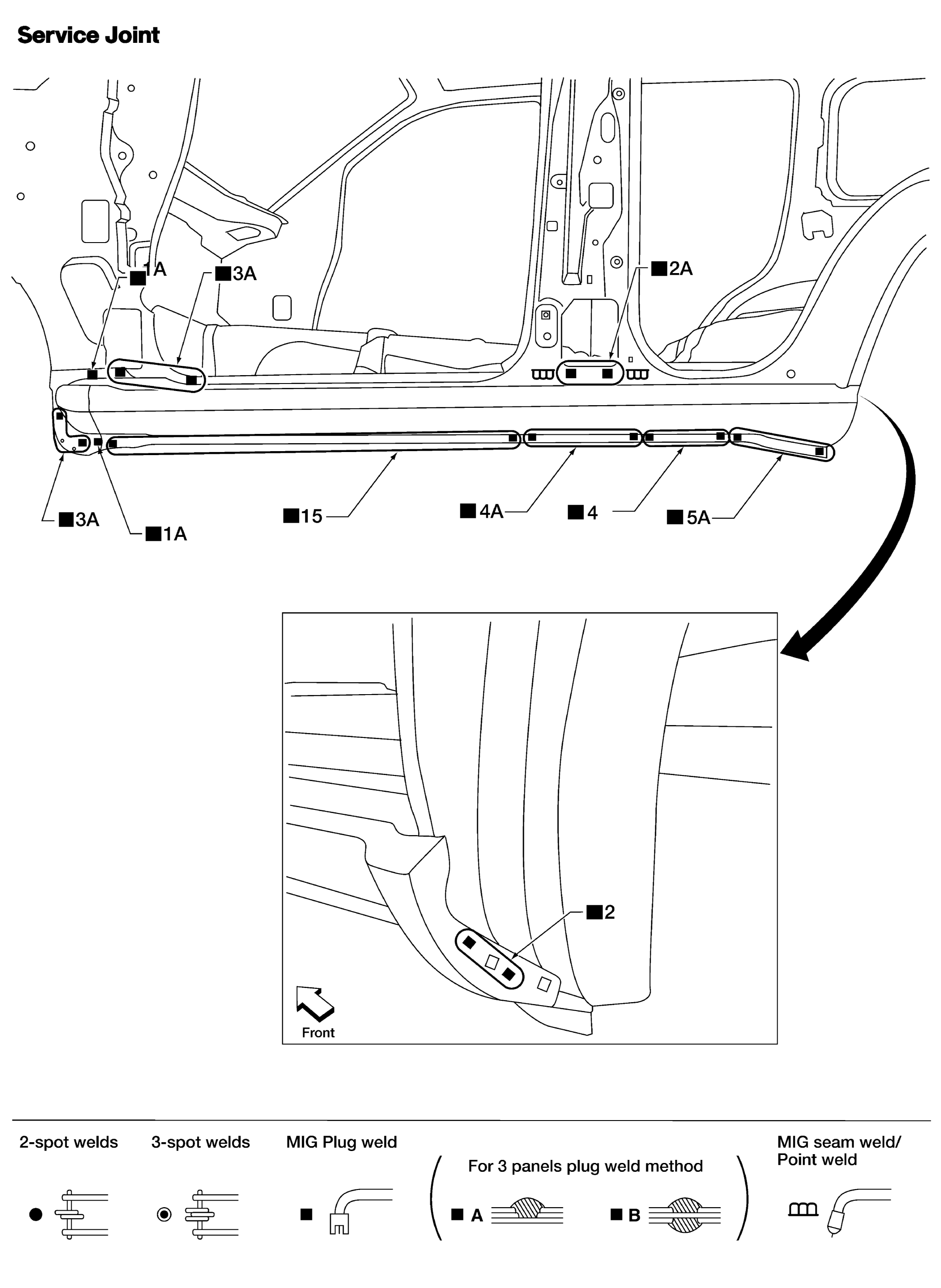 Service Joint

■1A
■3A
■2A
■3A
■1A
■15
■4A
■4
■5A

■2

Front

2-spot welds
3-spot welds
MIG Plug weld
For 3 panels plug weld method
■ A
■ B
MIG seam weld/ Point weld