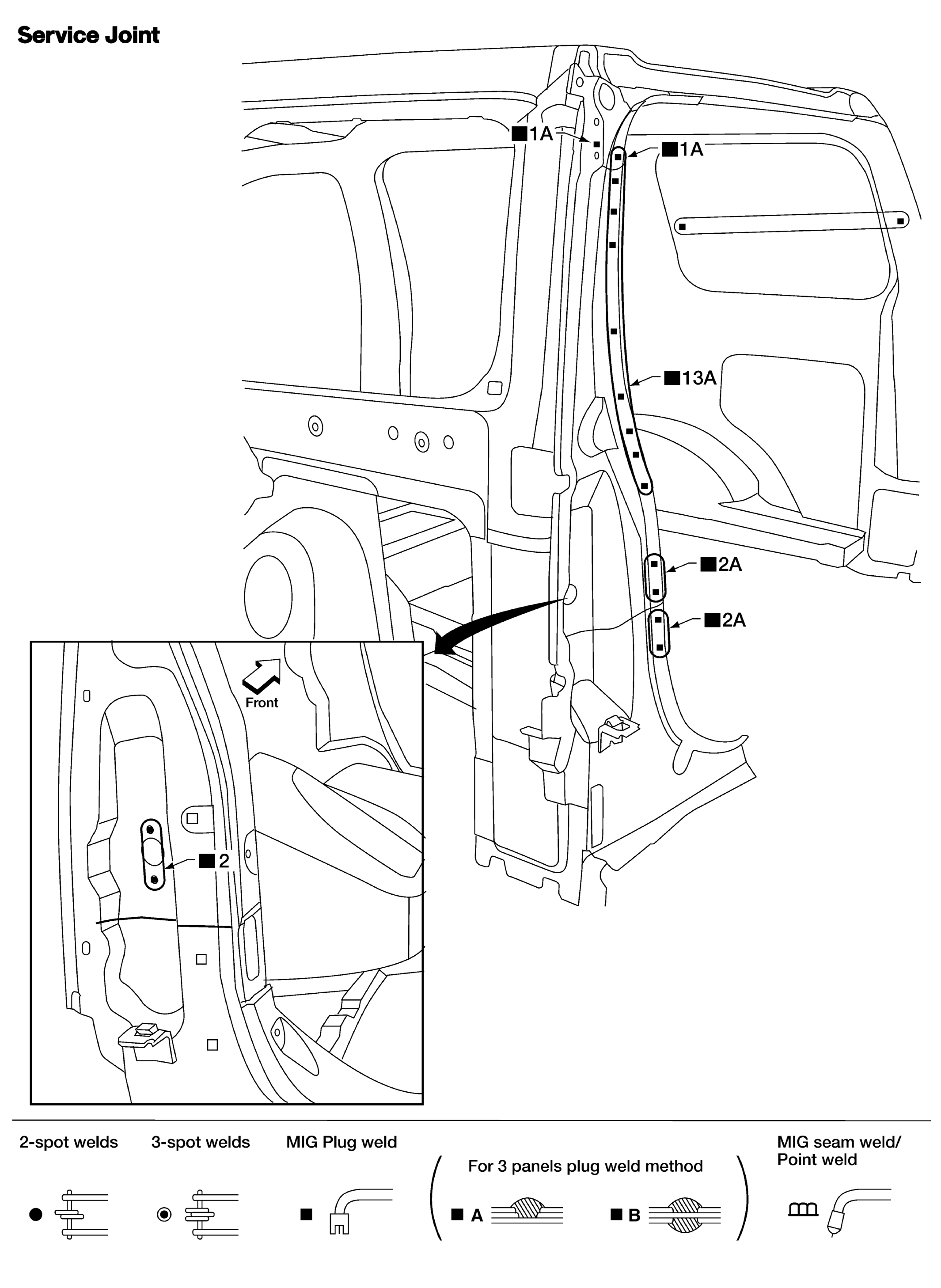 Service Joint

■1A

■1A

■13A

■2A

■2A

Front

■2

2-spot welds

3-spot welds

MIG Plug weld

For 3 panels plug weld method

■ A

■ B

MIG seam weld/ Point weld