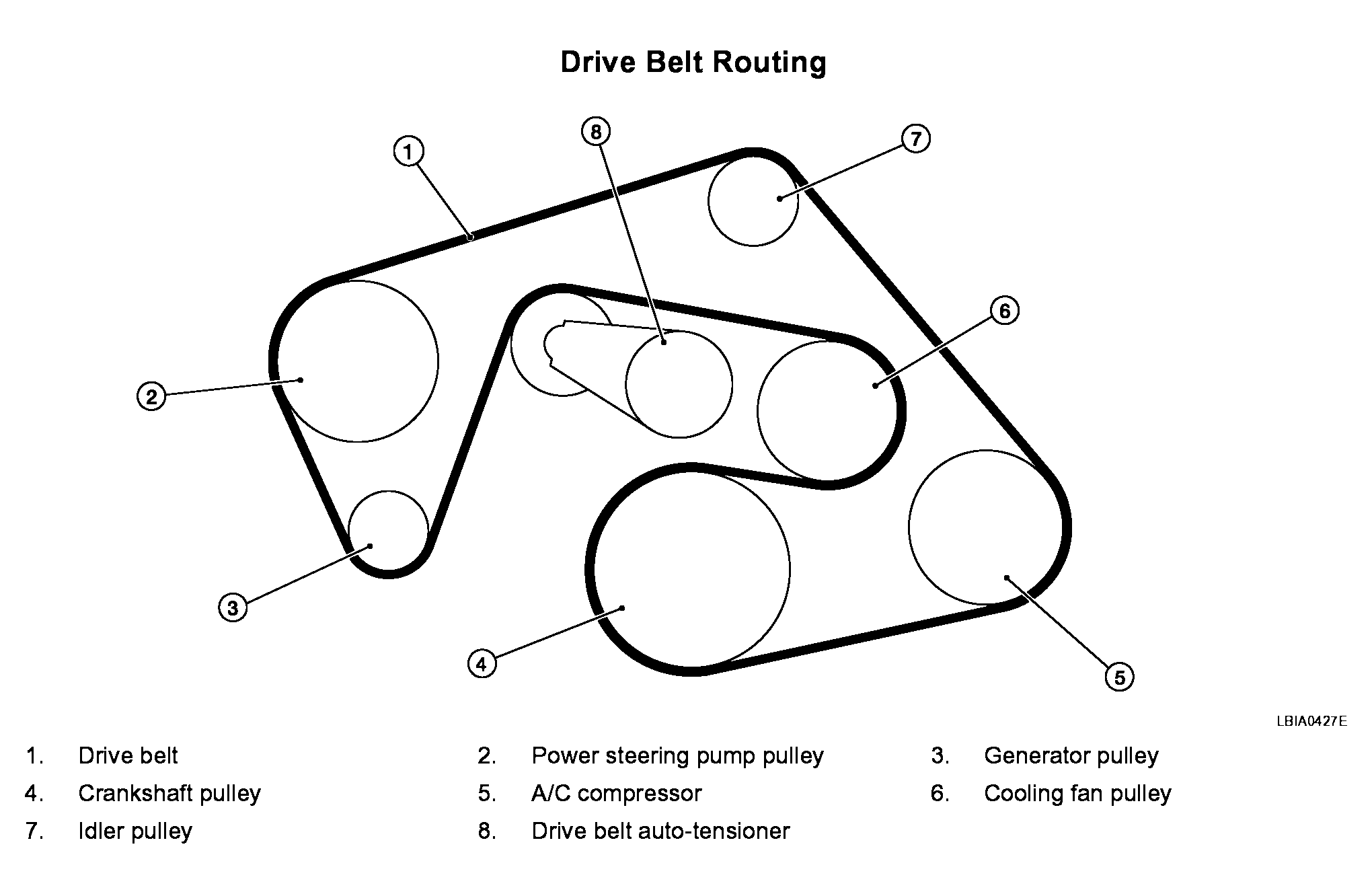 Drive Belt Routing

1

8

7

2

6

3

4

5

LBIA0427E

1. Drive belt
2. Power steering pump pulley
3. Generator pulley
4. Crankshaft pulley
5. A/C compressor
6. Cooling fan pulley
7. Idler pulley
8. Drive belt auto-tensioner