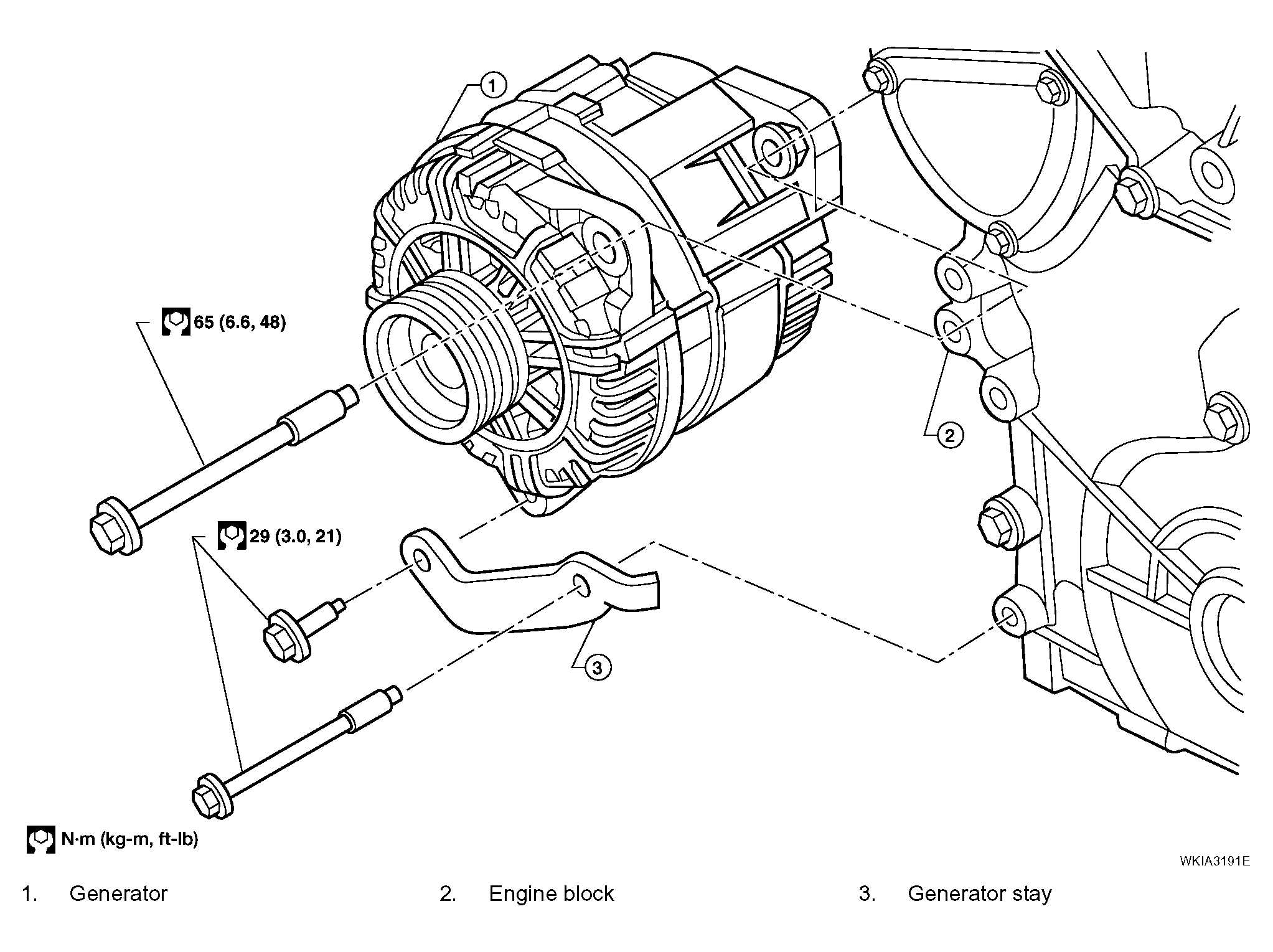 1

65 (6.6, 48)

2

29 (3.0, 21)

3

N·m (kg-m, ft-lb)

WKIA3191E

1. Generator

2. Engine block

3. Generator stay