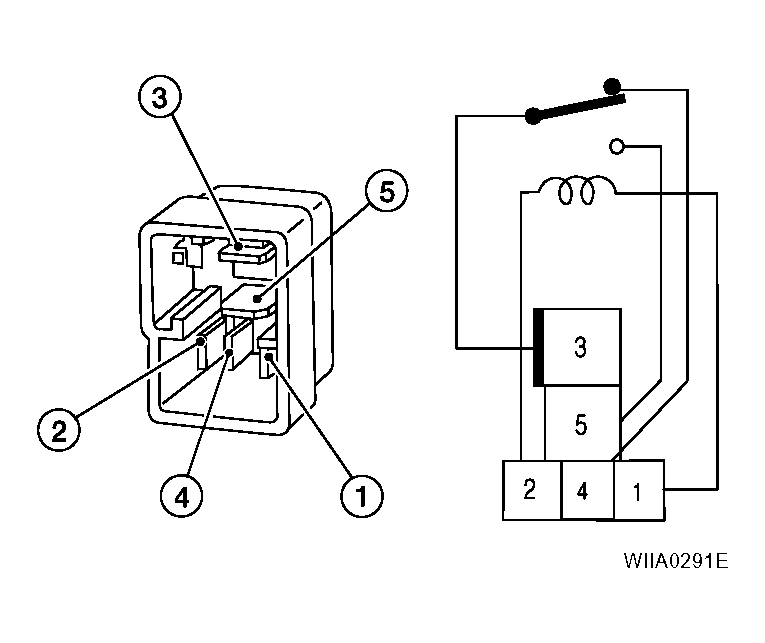 3
5
2
4
1
3
5
2
4
1
WIIA0291E