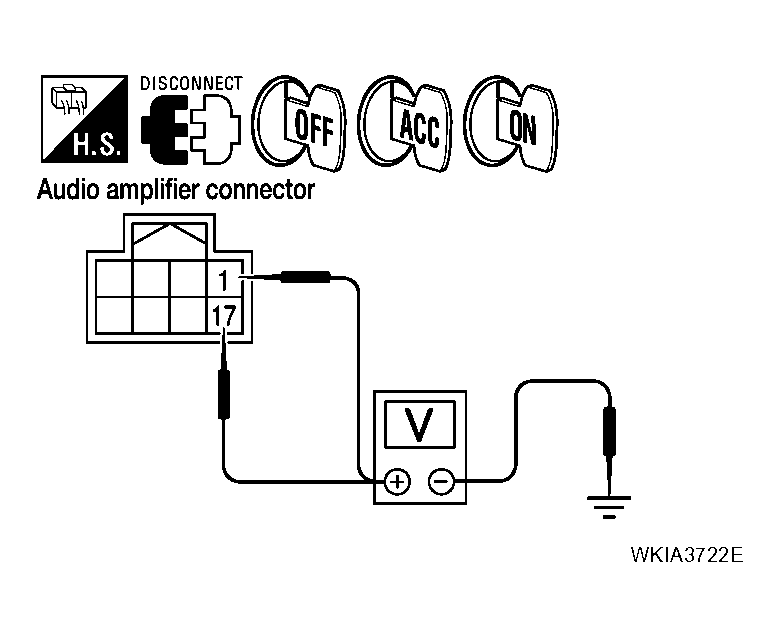 H.S.
DISCONNECT
OFF
ACC
ON
Audio amplifier connector
1
17
V
+
−
WKIA3722E