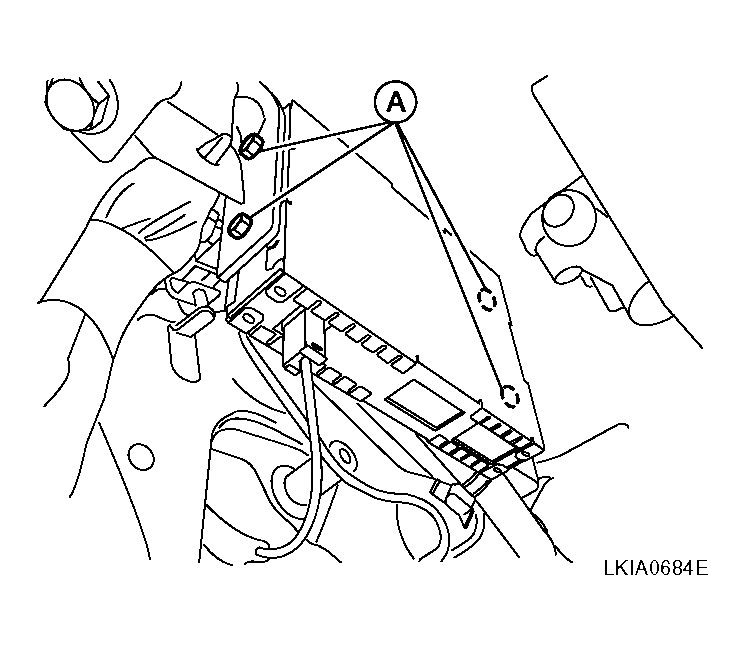 A

LKIA0684E