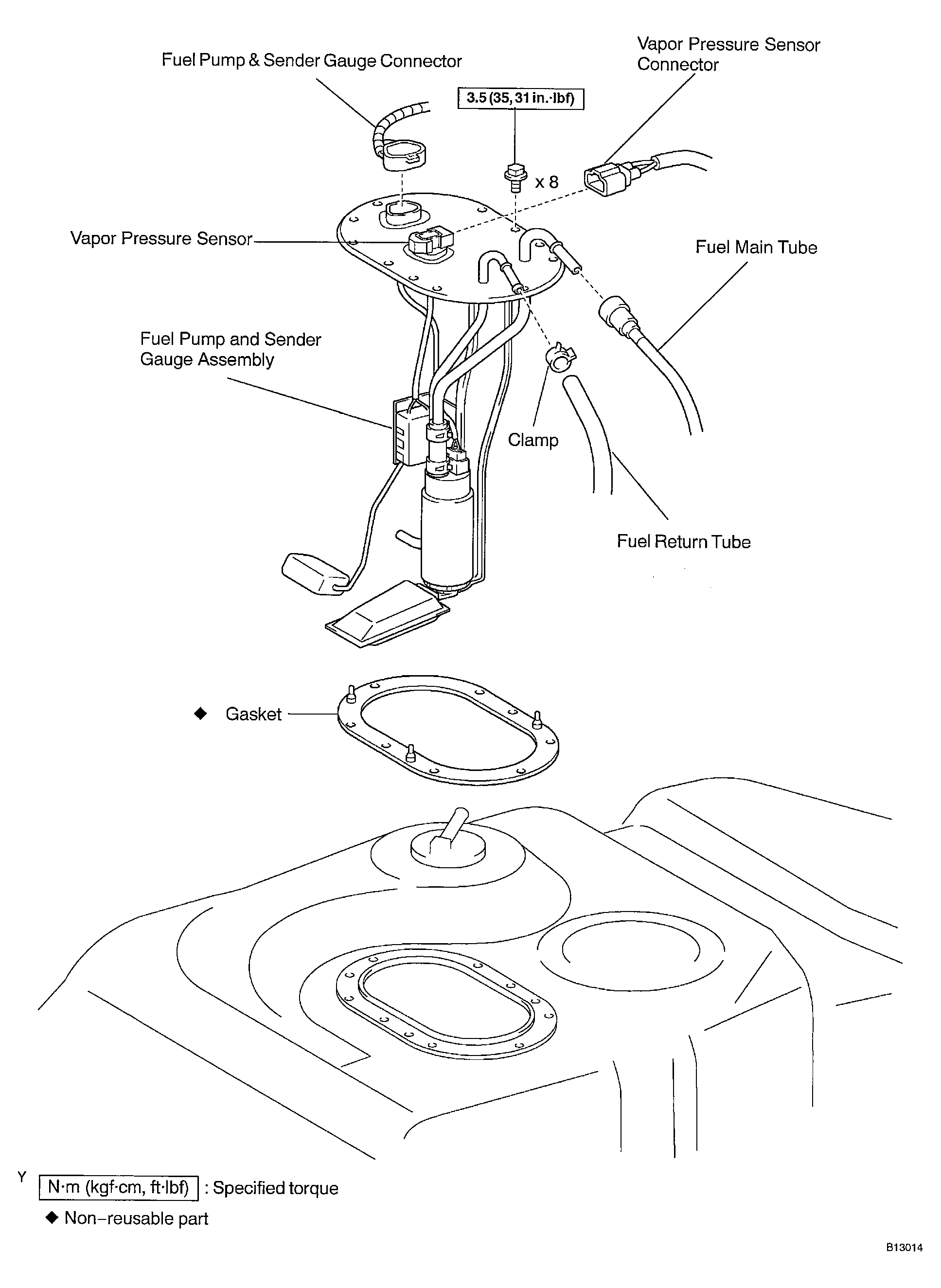 Fuel Pump & Sender Gauge Connector

Vapor Pressure Sensor Connector

3.5 (35, 31 in.·lbf)

x 8

Vapor Pressure Sensor

Fuel Main Tube

Fuel Pump and Sender Gauge Assembly

Clamp

Fuel Return Tube

◆ Gasket

Y

N·m (kgf·cm, ft·lbf) : Specified torque

◆ Non–reusable part

B13014