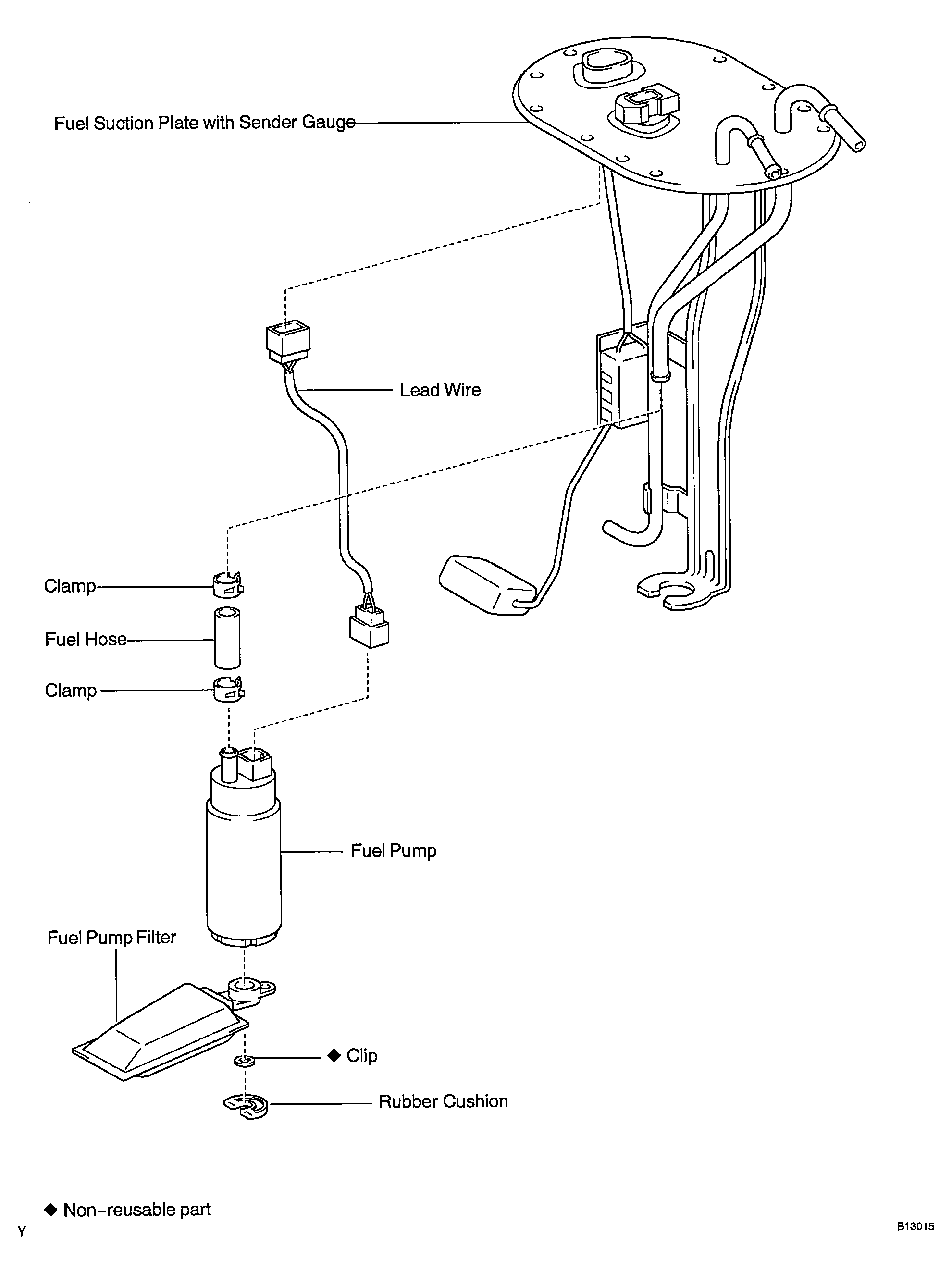 Fuel Suction Plate with Sender Gauge

Lead Wire

Clamp

Fuel Hose

Clamp

Fuel Pump

Fuel Pump Filter

◆ Clip

Rubber Cushion

◆ Non-reusable part

Y

B13015