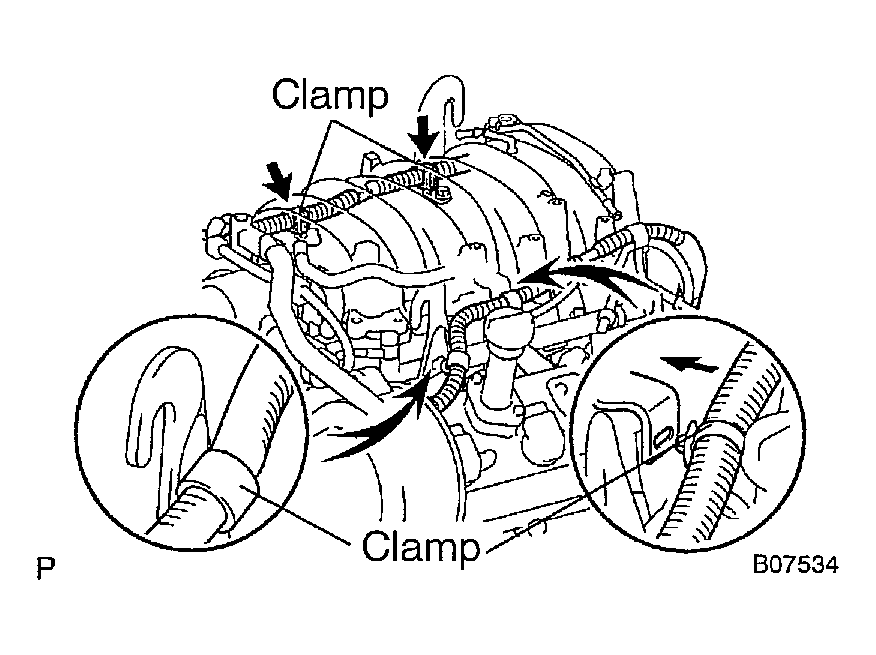 Clamp

Clamp

P

B07534