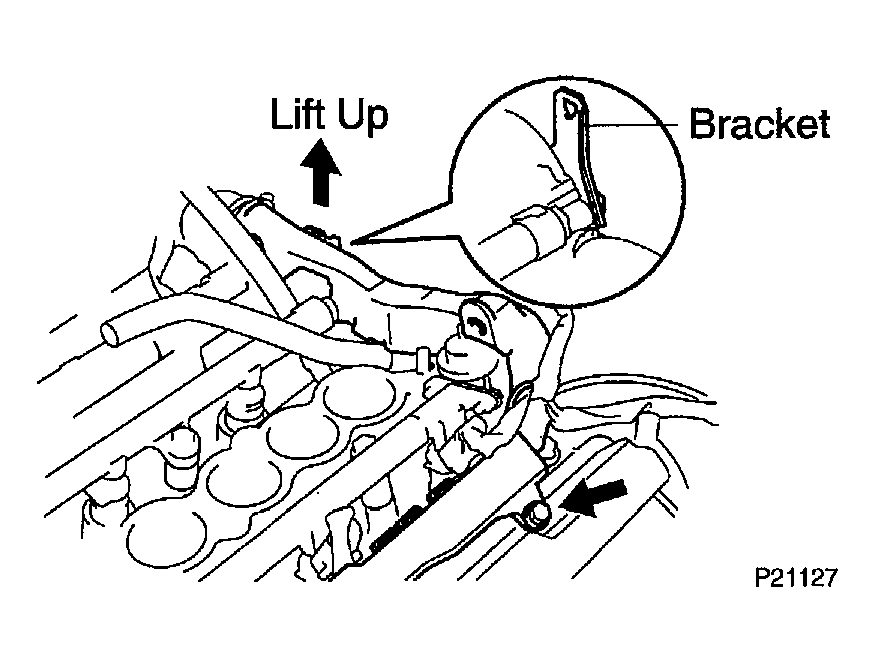 Lift Up

Bracket

P21127