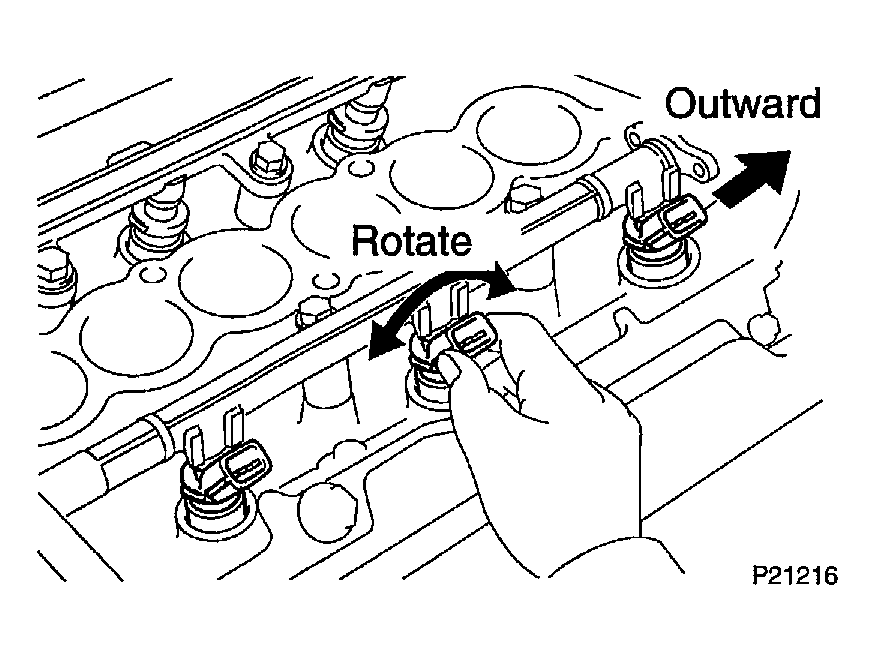 Outward

Rotate

P21216