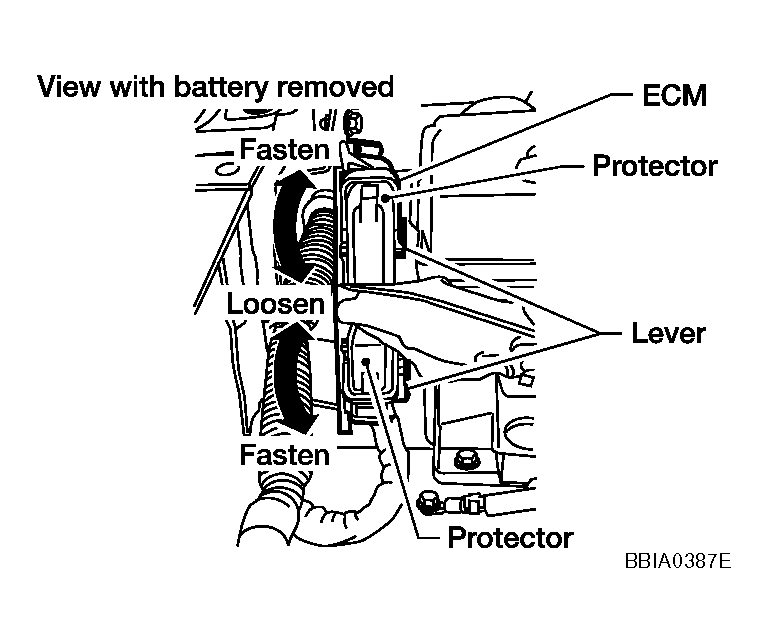 View with battery removed

ECM

Fasten

Protector

Loosen

Lever

Fasten

Protector

BBIA0387E