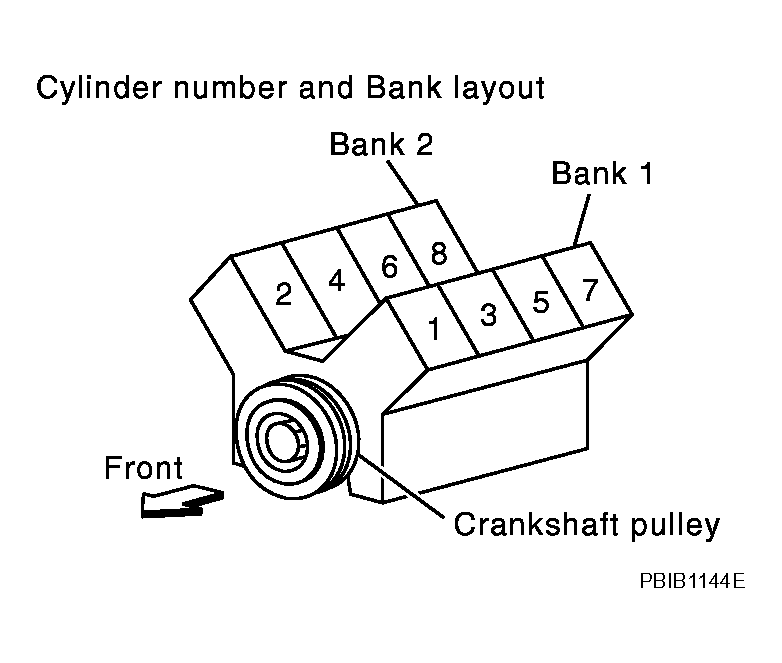 Cylinder number and Bank layout

Bank 2

Bank 1

2 4 6 8

1 3 5 7

Front

Crankshaft pulley

PBIB1144E