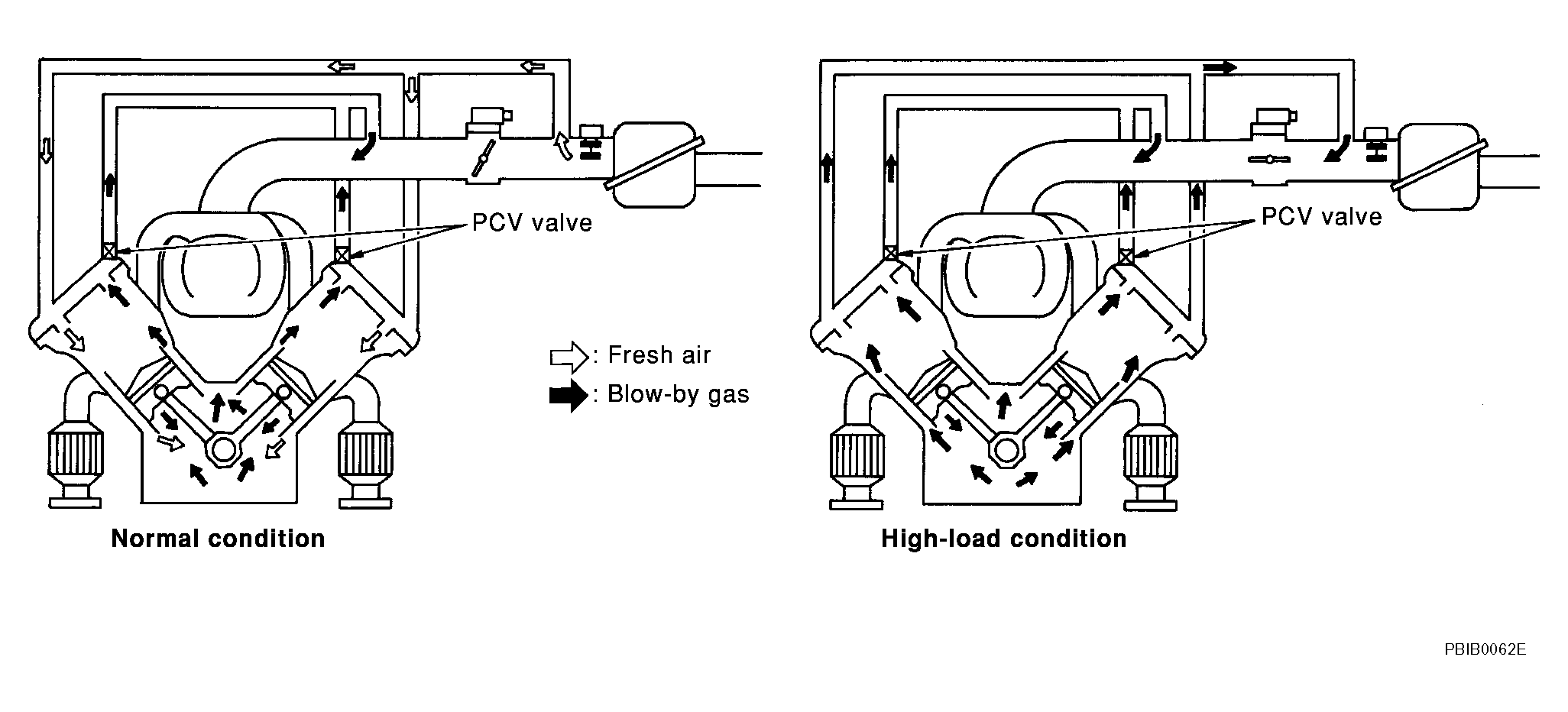 PCV valve

: Fresh air
: Blow-by gas

Normal condition

PCV valve

High-load condition

PBIB0062E