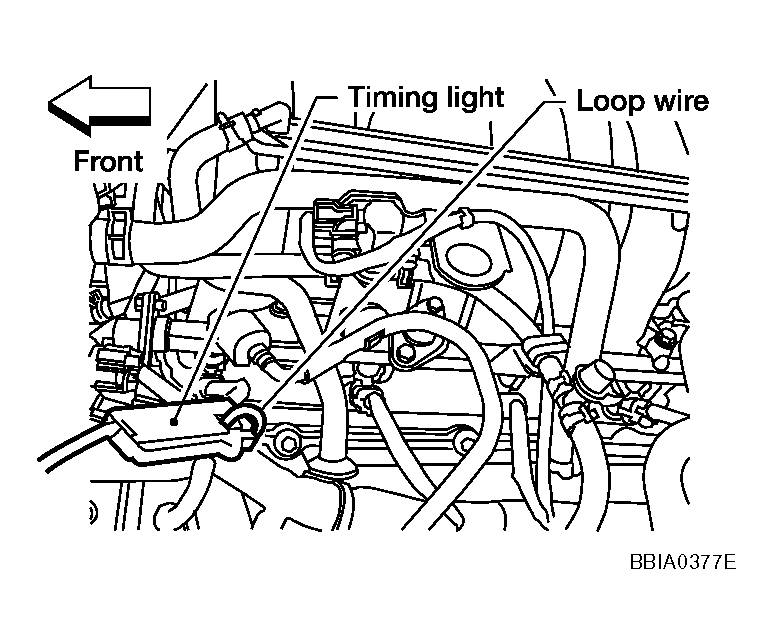 Front

Timing light

Loop wire

BBIA0377E