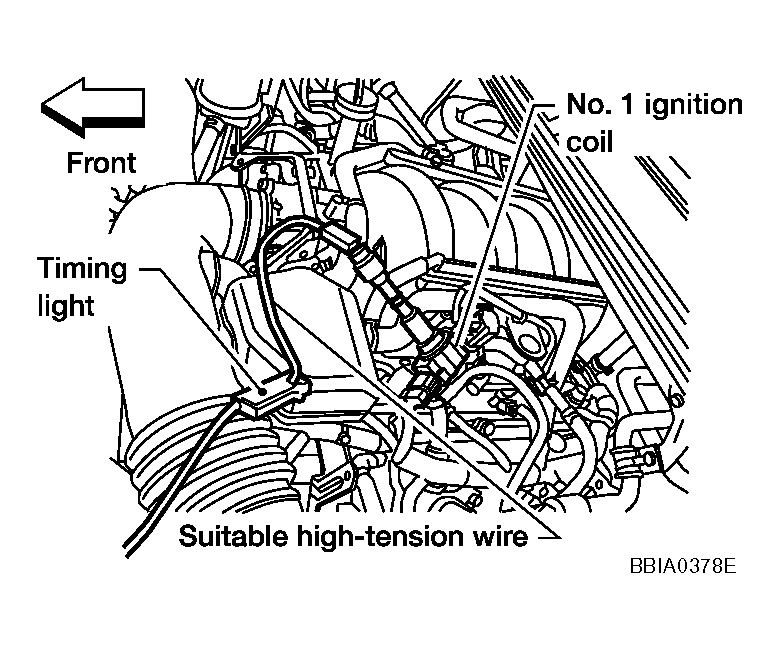 Front

No. 1 ignition coil

Timing light

Suitable high-tension wire

BBIA0378E