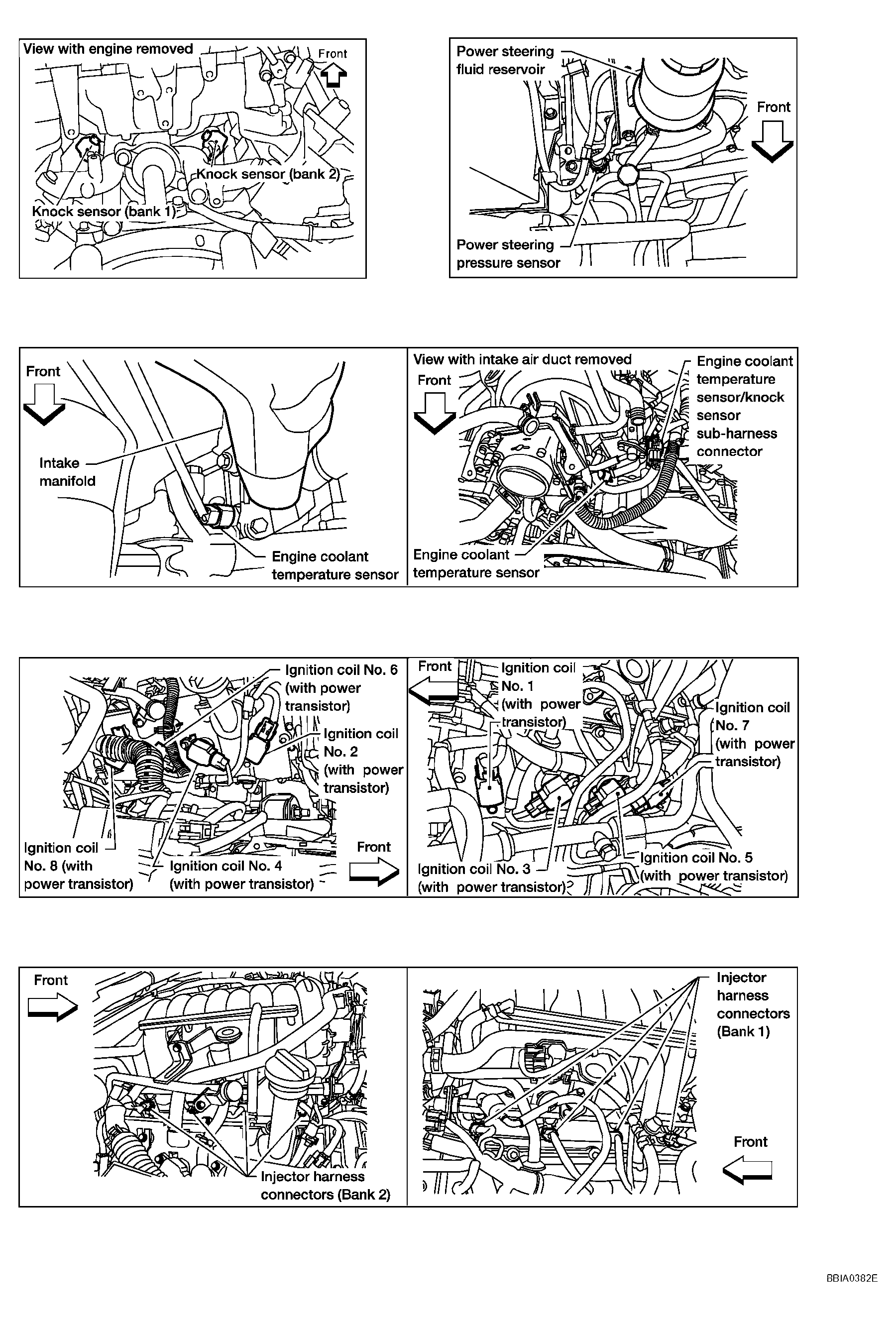 View with engine removed

Front

Knock sensor (bank 2)

Knock sensor (bank 1)

Power steering fluid reservoir

Front

Power steering pressure sensor

Front

Intake manifold

Engine coolant temperature sensor

View with intake air duct removed

Front

Engine coolant temperature sensor/knock sensor sub-harness connector

Engine coolant temperature sensor

Ignition coil No. 6 (with power transistor)

Ignition coil No. 2 (with power transistor)

Ignition coil No. 8 (with power transistor)

Ignition coil No. 4 (with power transistor)

Front

Front

Ignition coil No. 1 (with power transistor)

Ignition coil No. 7 (with power transistor)

Ignition coil No. 3 (with power transistor)

Ignition coil No. 5 (with power transistor)

Front

Injector harness connectors (Bank 2)

Injector harness connectors (Bank 1)

Front

BBIA0382E