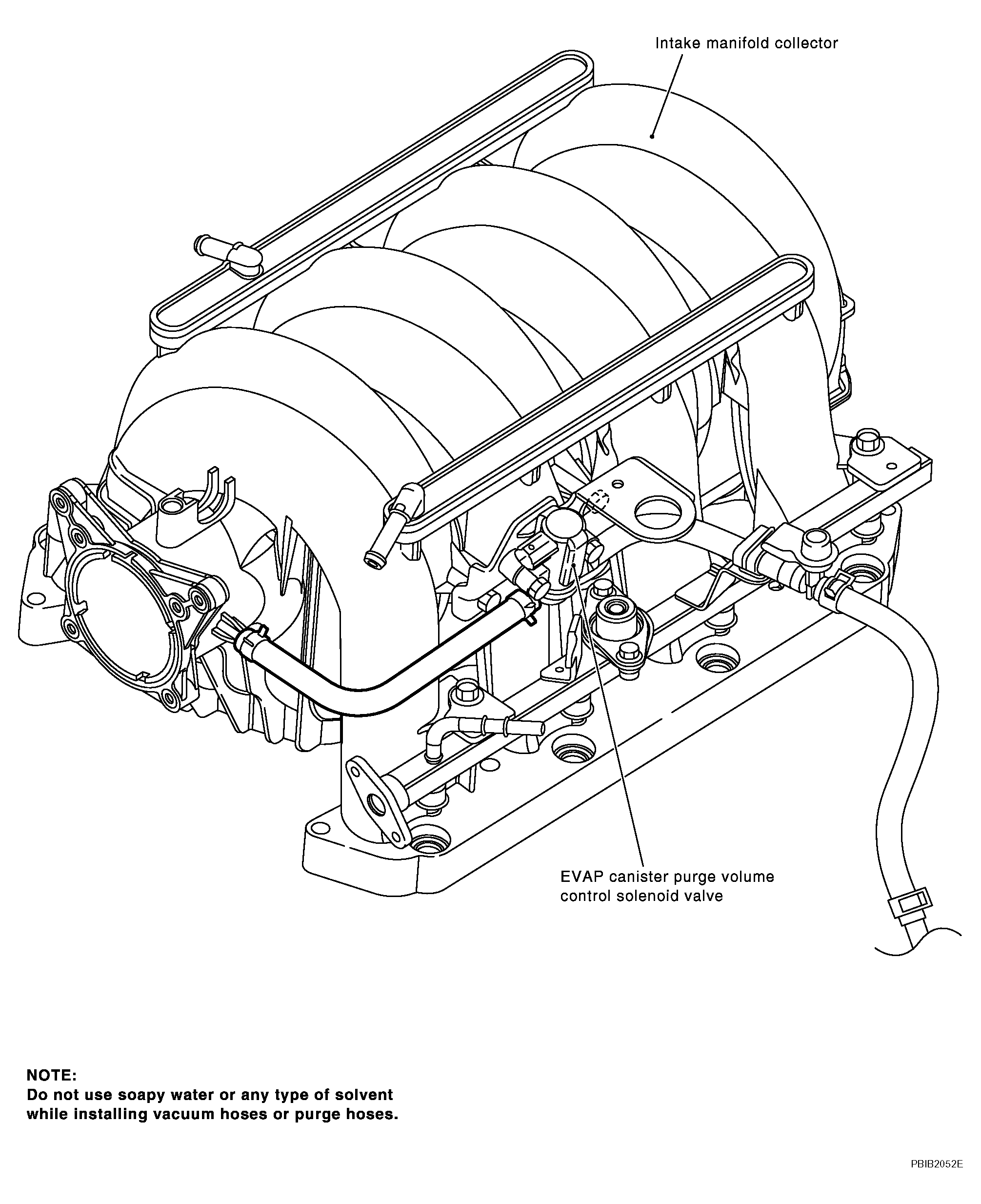 Intake manifold collector

EVAP canister purge volume control solenoid valve

NOTE:
Do not use soapy water or any type of solvent while installing vacuum hoses or purge hoses.

PBIB2052E