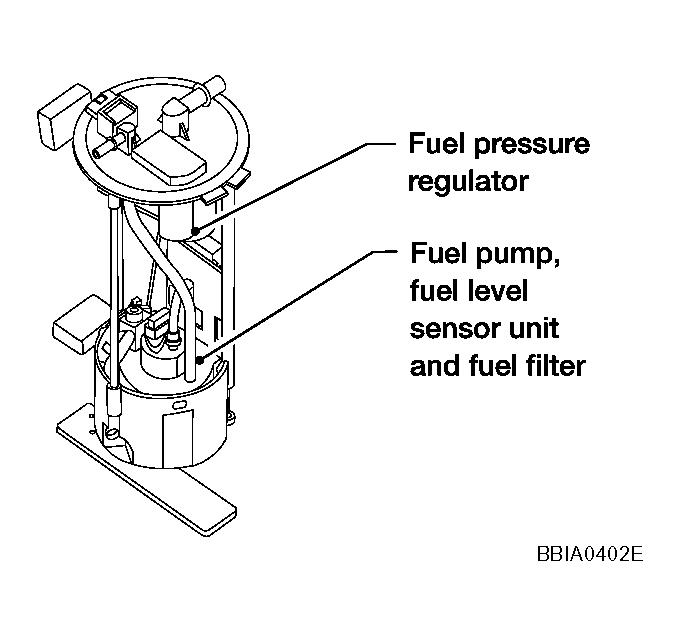 Fuel pressure regulator

Fuel pump, fuel level sensor unit and fuel filter

BBIA0402E