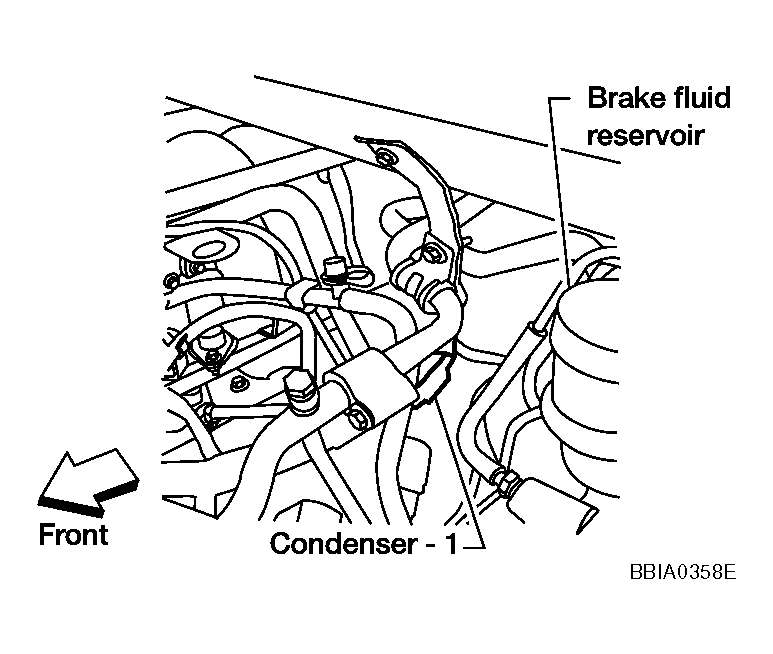 Brake fluid reservoir

Front

Condenser - 1

BBIA0358E