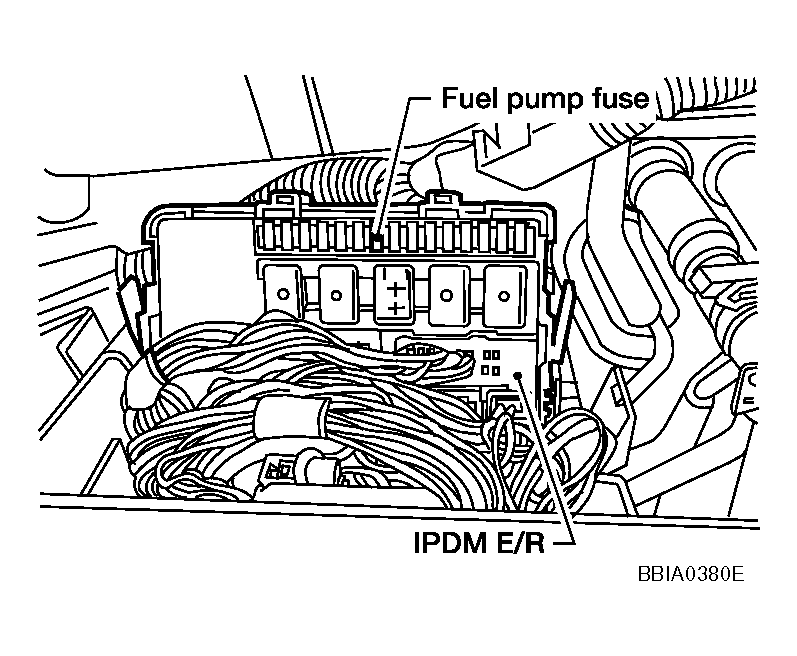 Fuel pump fuse

IPDM E/R

BBIA0380E