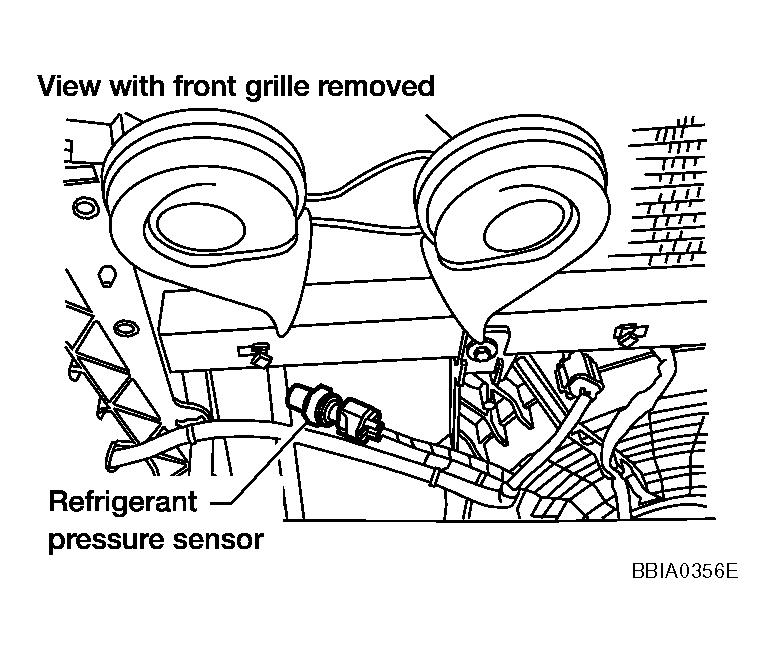 View with front grille removed

Refrigerant pressure sensor

BBIA0356E