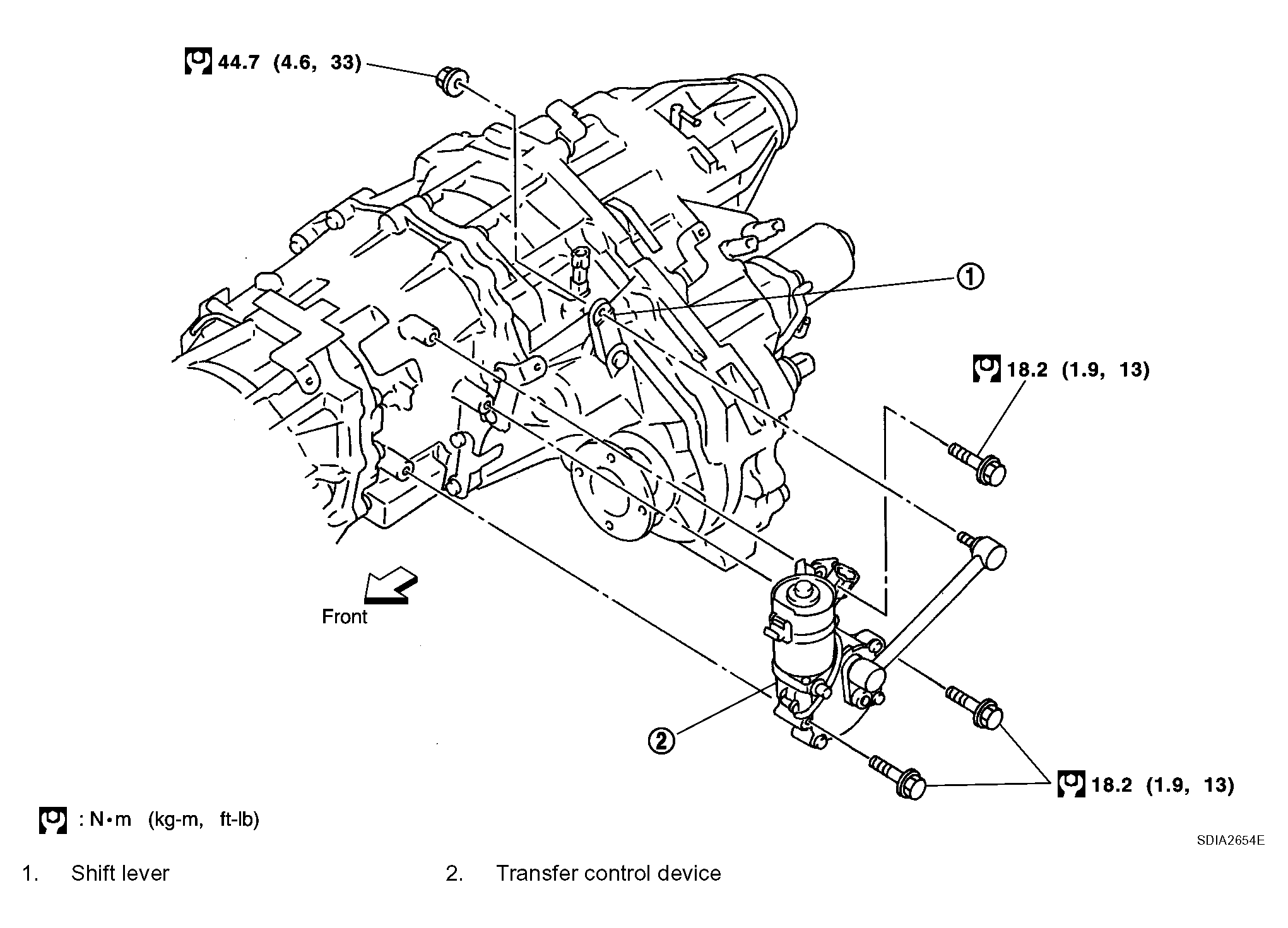 44.7 (4.6, 33)

①

18.2 (1.9, 13)

Front

②

18.2 (1.9, 13)

: N•m (kg-m, ft-lb)

SDIA2654E

1. Shift lever

2. Transfer control device