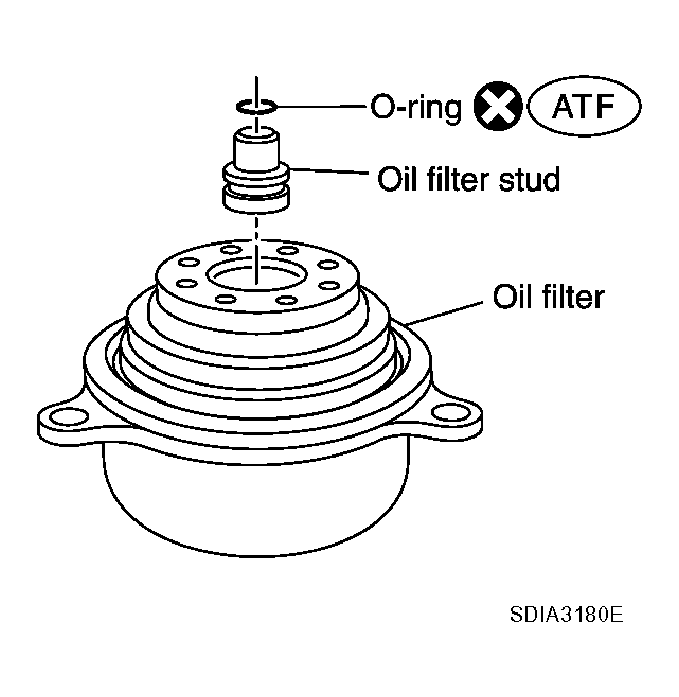 O-ring ATF
Oil filter stud
Oil filter
SDIA3180E