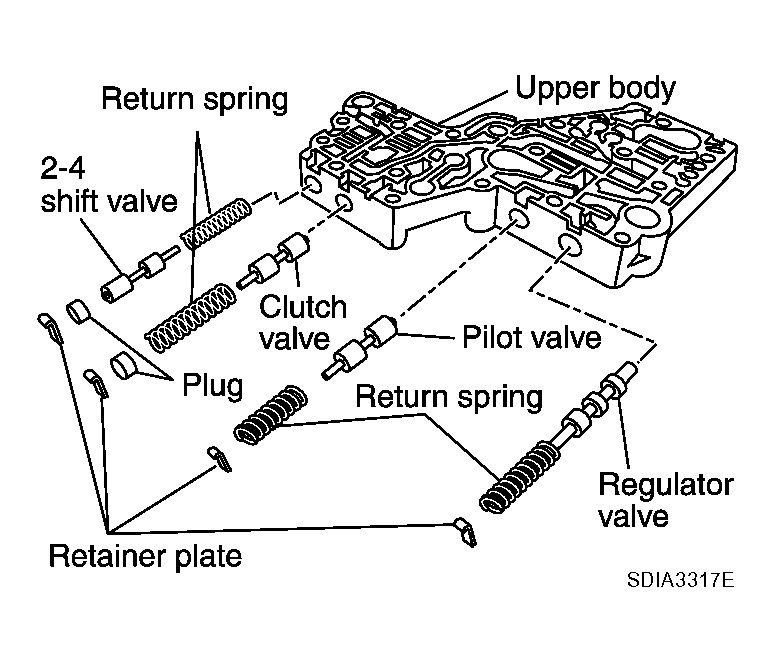 Return spring
Upper body
2-4
shift valve
Clutch
valve
Pilot valve
Plug
Return spring
Regulator
valve
Retainer plate
SDIA3317E