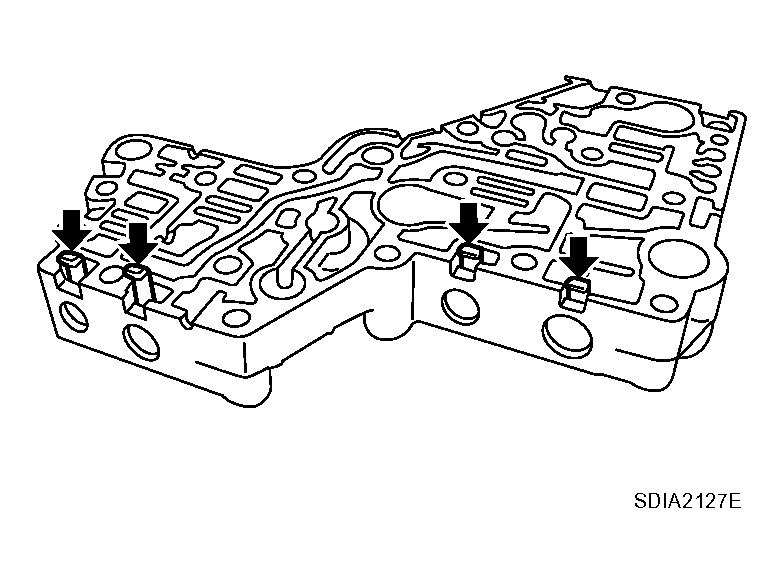 SDIA2127E