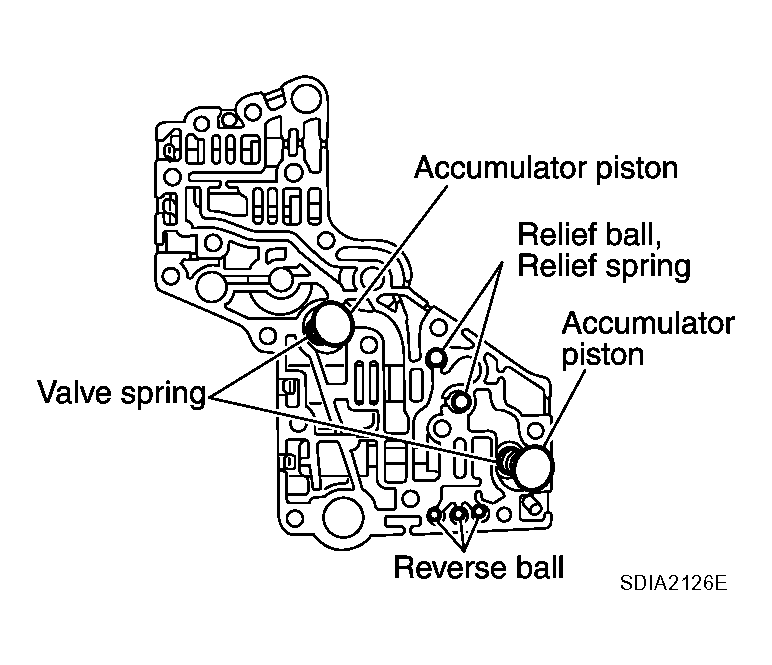 Accumulator piston

Relief ball,
Relief spring

Accumulator
piston

Valve spring

Reverse ball

SDIA2126E